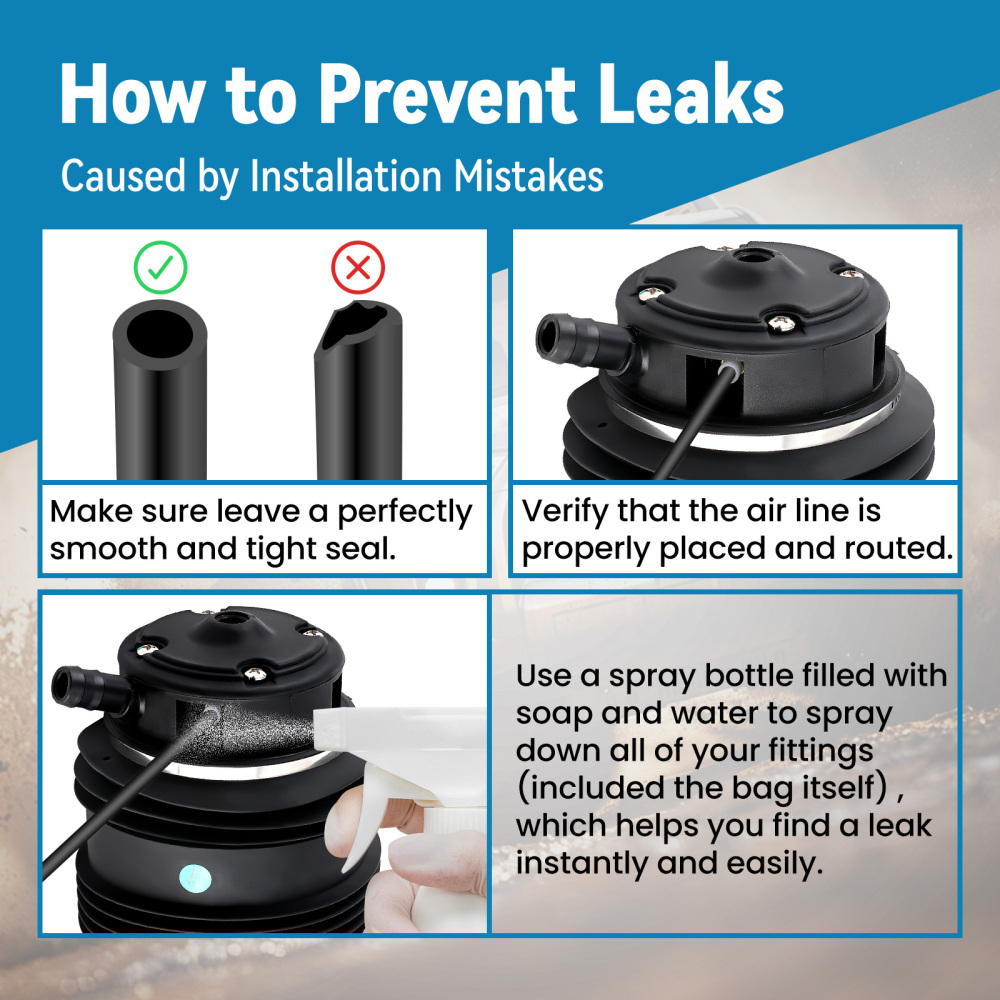 How to Prevent Leaks

Caused by Installation Mistakes

Make sure leave a perfectly smooth and tight seal.

Verify that the air line is properly placed and routed.

Use a spray bottle filled with soap and water to spray down all of your fittings (included the bag itself) , which helps you find a leak instantly and easily.