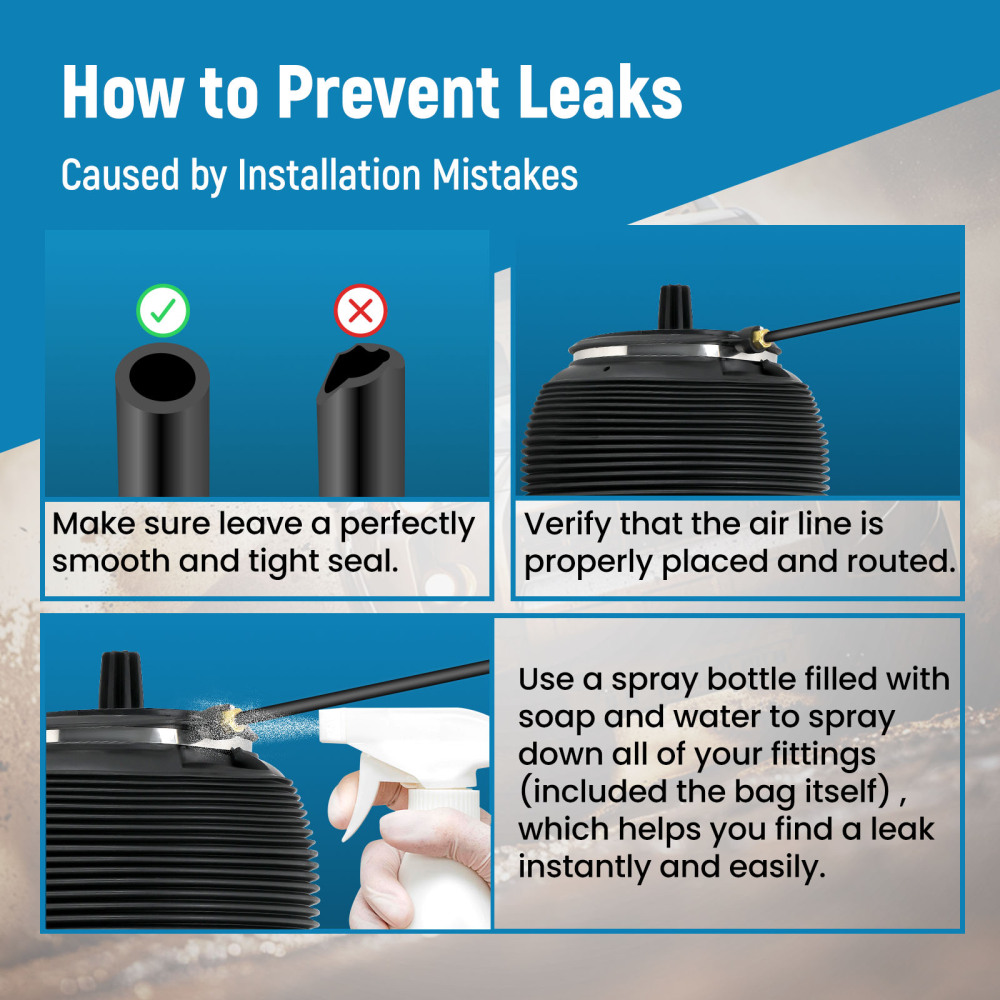 How to Prevent Leaks

Caused by Installation Mistakes

Make sure leave a perfectly smooth and tight seal.

Verify that the air line is properly placed and routed.

Use a spray bottle filled with soap and water to spray down all of your fittings (included the bag itself) , which helps you find a leak instantly and easily.