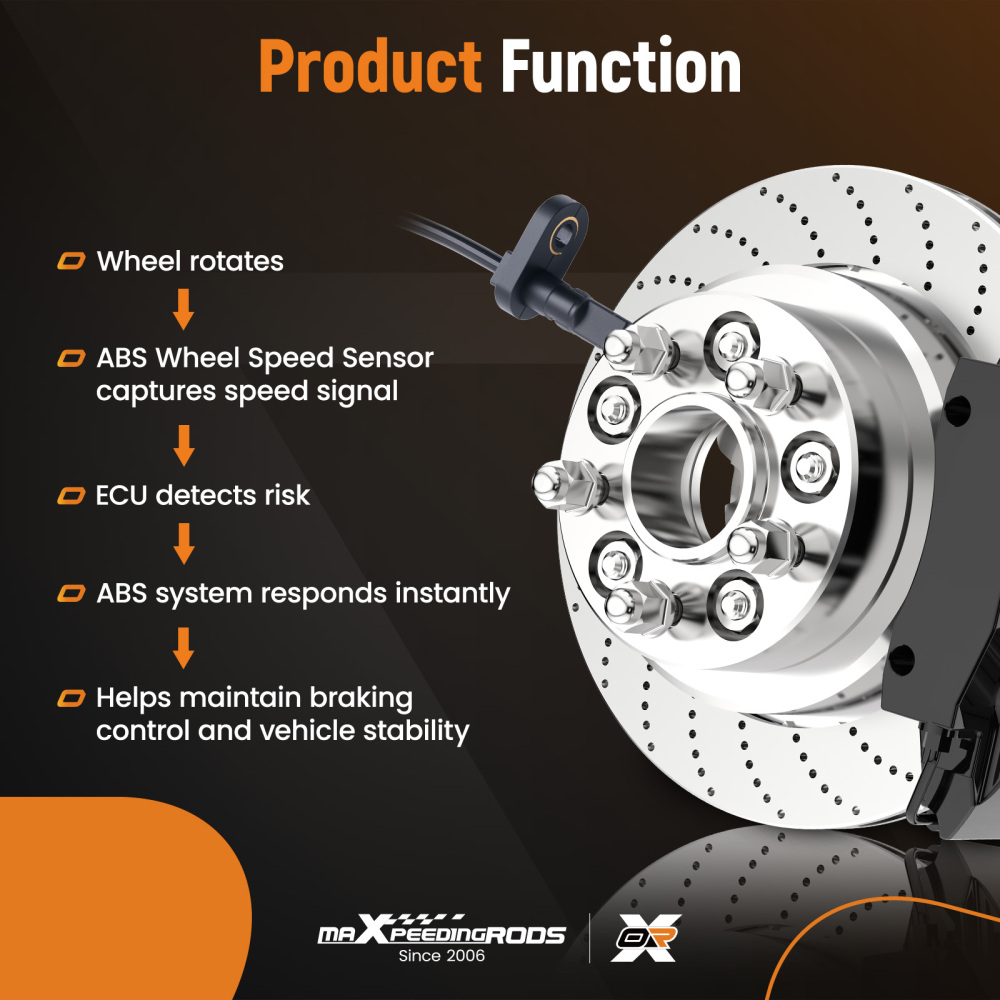 Product Function

Wheel rotates

ABS Wheel Speed Sensor captures speed signal

ECU detects risk

ABS system responds instantly

Helps maintain braking control and vehicle stability

maXpeedingRODS
Since 2006

OR