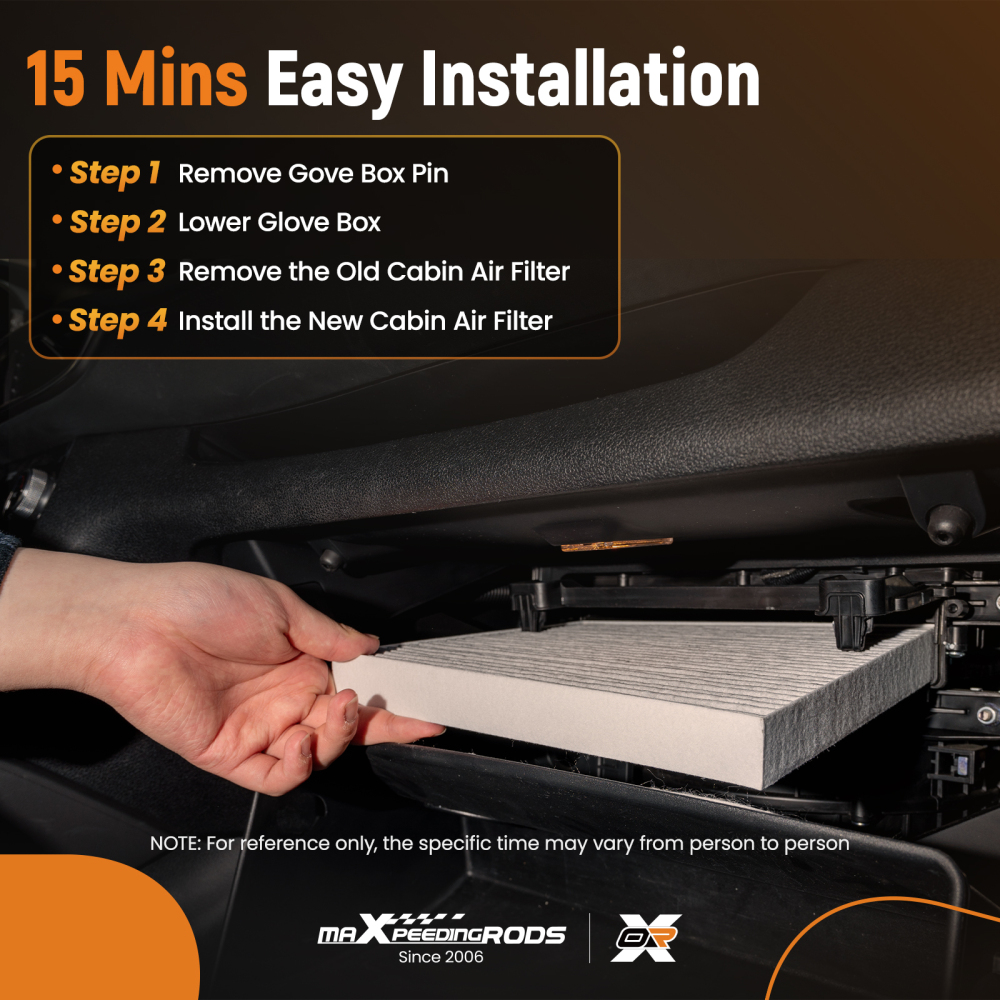 15 Mins Easy Installation

• Step 1 Remove Gove Box Pin
• Step 2 Lower Glove Box
• Step 3 Remove the Old Cabin Air Filter
• Step 4 Install the New Cabin Air Filter

NOTE: For reference only, the specific time may vary from person to person

maXpeedingRODS
Since 2006

OR