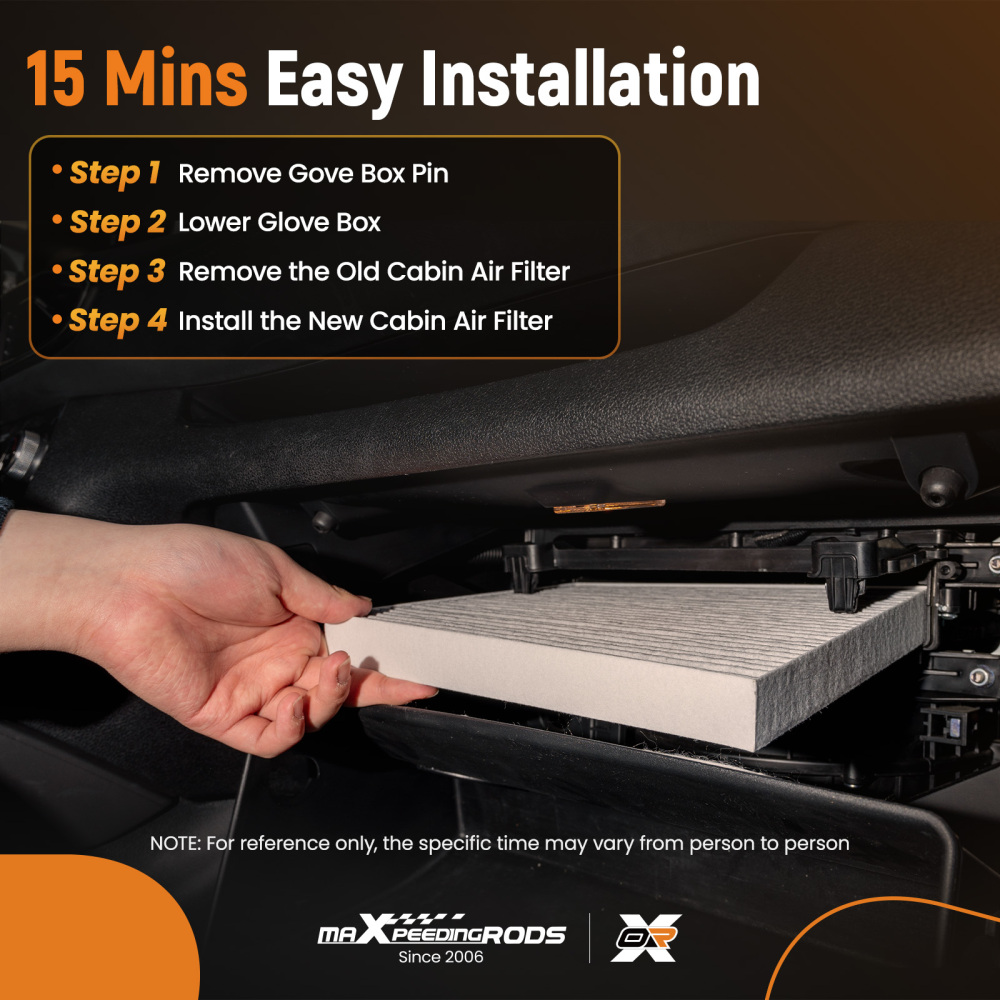 15 Mins Easy Installation

• Step 1 Remove Gove Box Pin
• Step 2 Lower Glove Box
• Step 3 Remove the Old Cabin Air Filter
• Step 4 Install the New Cabin Air Filter

NOTE: For reference only, the specific time may vary from person to person

maXpeedingRODS
Since 2006

OR