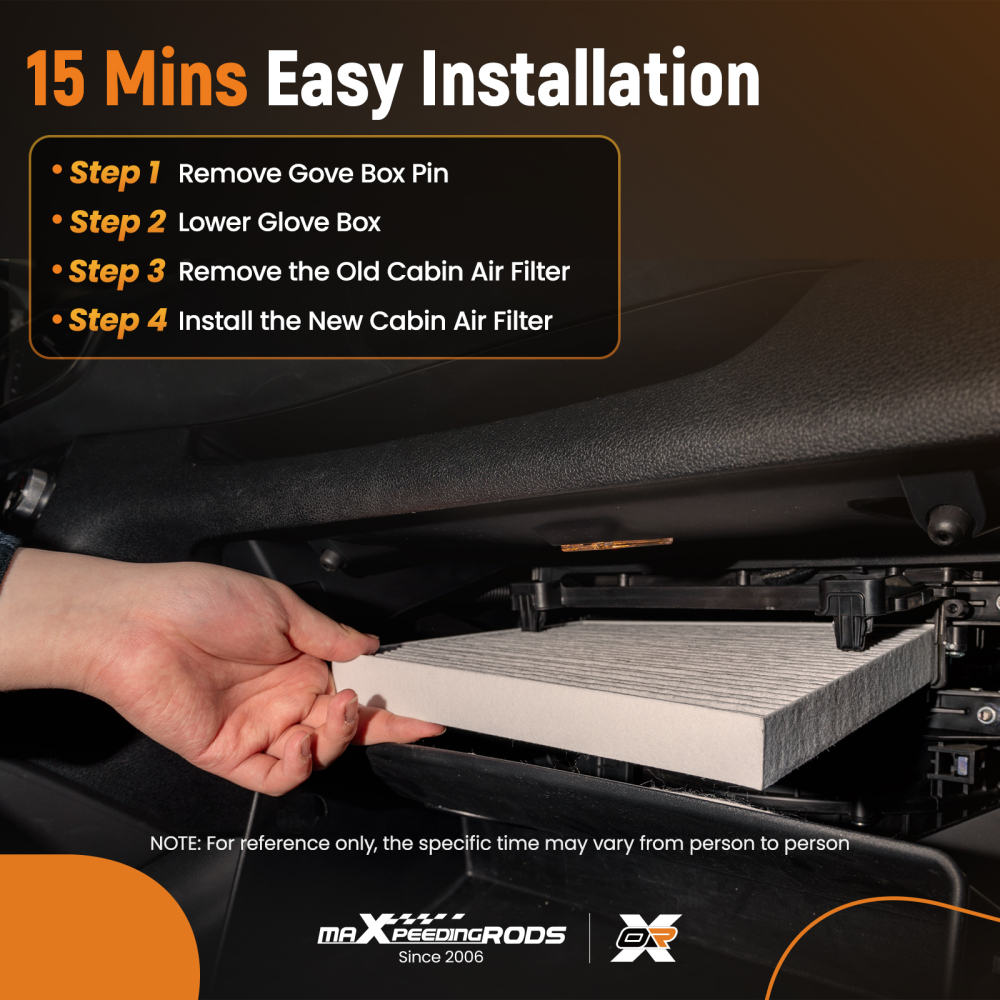 15 Mins Easy Installation

• Step 1 Remove Gove Box Pin
• Step 2 Lower Glove Box
• Step 3 Remove the Old Cabin Air Filter
• Step 4 Install the New Cabin Air Filter

NOTE: For reference only, the specific time may vary from person to person

maXpeedingRODS
Since 2006

OR