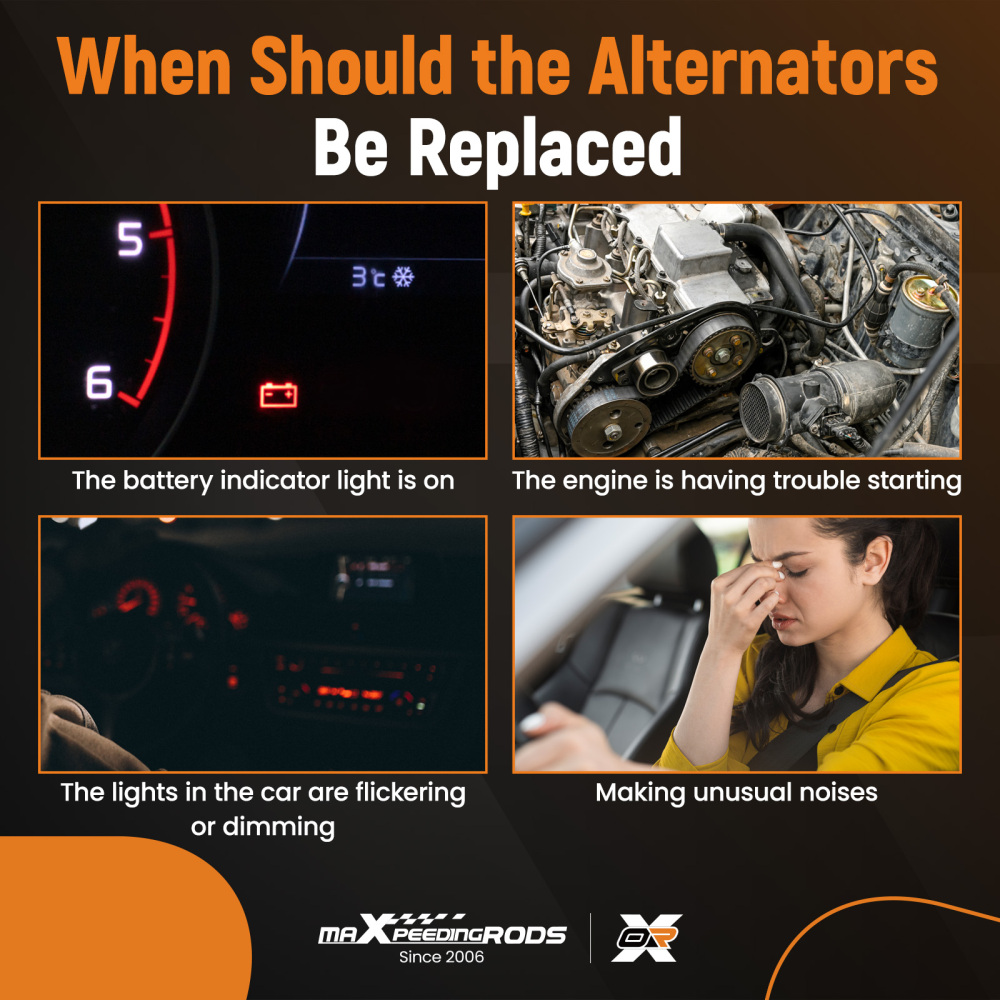 When Should the Alternators Be Replaced

5
6
3°c

The battery indicator light is on

The engine is having trouble starting

The lights in the car are flickering or dimming

Making unusual noises

maXpeedingRODS
Since 2006

OR