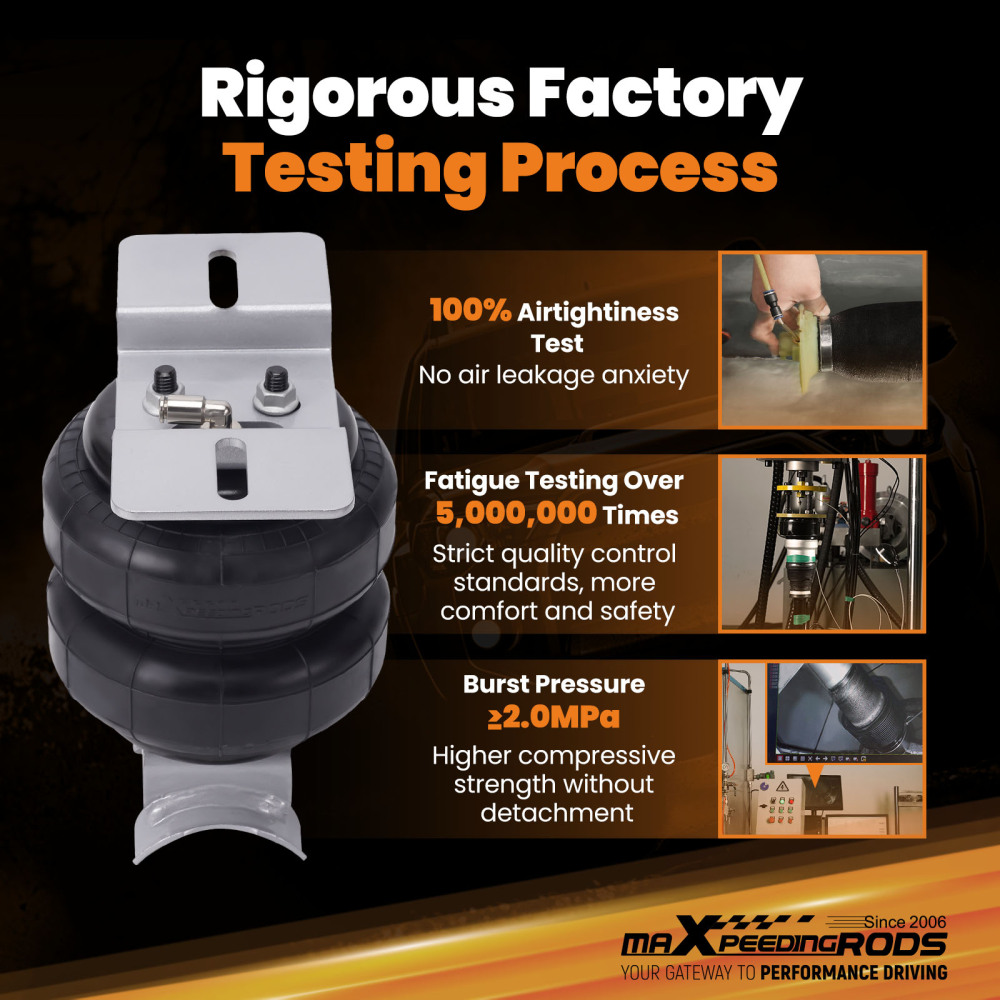 Rigorous Factory Testing Process

100% Airtightiness Test
No air leakage anxiety

Fatigue Testing Over 5,000,000 Times
Strict quality control standards, more comfort and safety

Burst Pressure ≥2.0MPa
Higher compressive strength without detachment

Since 2006
maXpeedingRODS
YOUR GATEWAY TO PERFORMANCE DRIVING