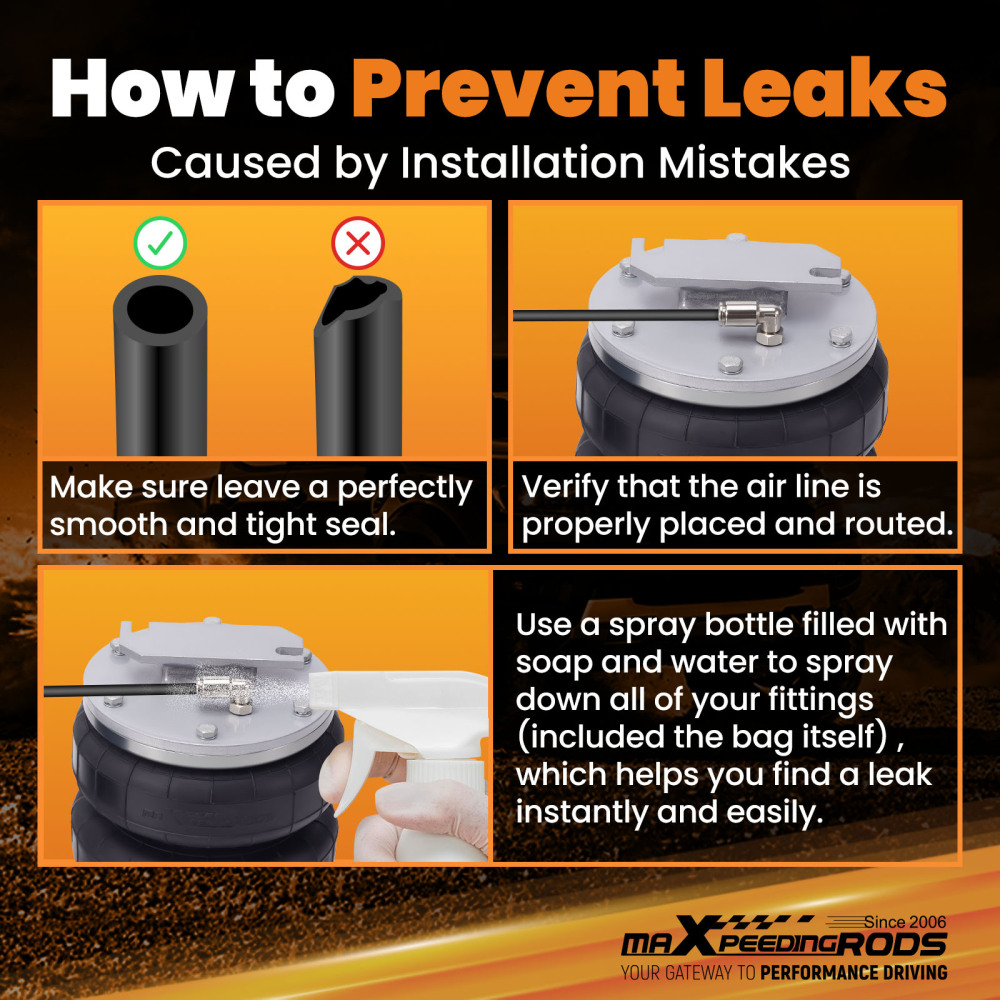 How to Prevent Leaks
Caused by Installation Mistakes

Make sure leave a perfectly smooth and tight seal.

Verify that the air line is properly placed and routed.

Use a spray bottle filled with soap and water to spray down all of your fittings (included the bag itself) , which helps you find a leak instantly and easily.

Since 2006
maXpeedingRODS
YOUR GATEWAY TO PERFORMANCE DRIVING