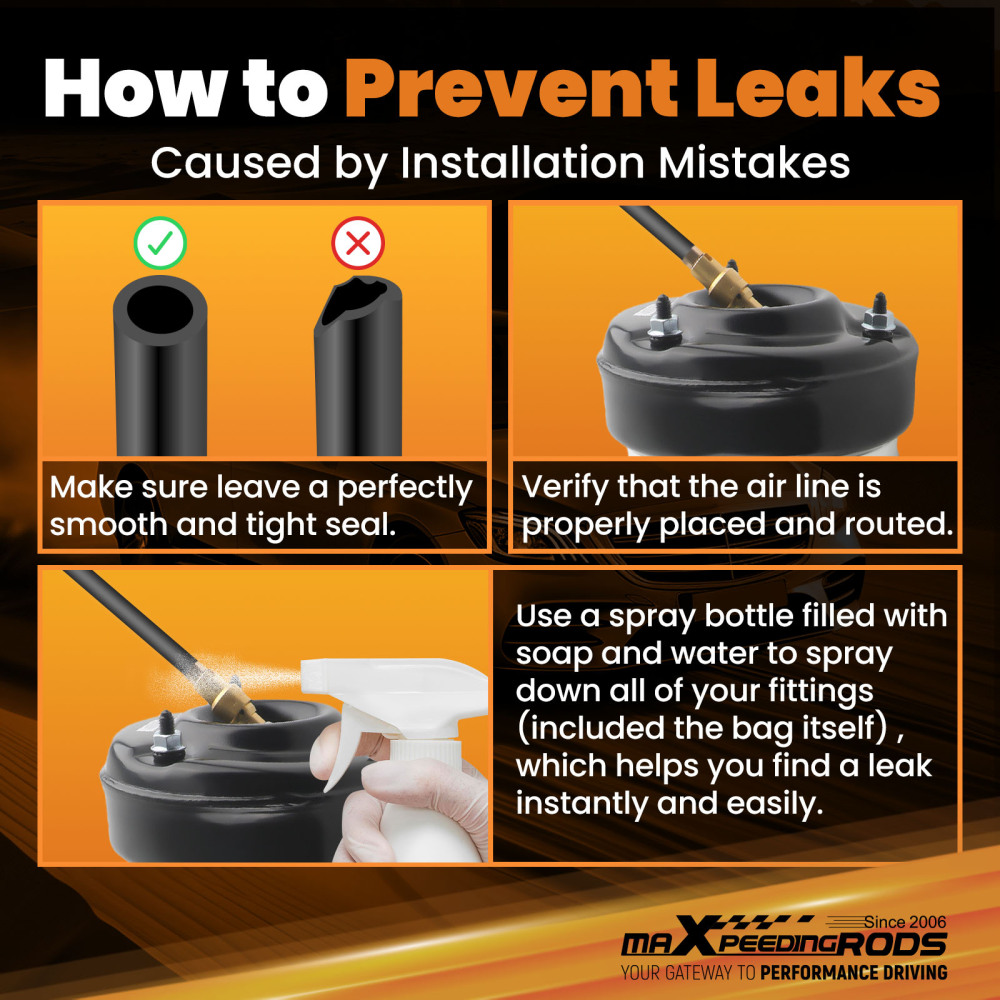 How to Prevent Leaks
Caused by Installation Mistakes

Make sure leave a perfectly smooth and tight seal.

Verify that the air line is properly placed and routed.

Use a spray bottle filled with soap and water to spray down all of your fittings (included the bag itself) , which helps you find a leak instantly and easily.

Since 2006
maXpeedingRODS
YOUR GATEWAY TO PERFORMANCE DRIVING