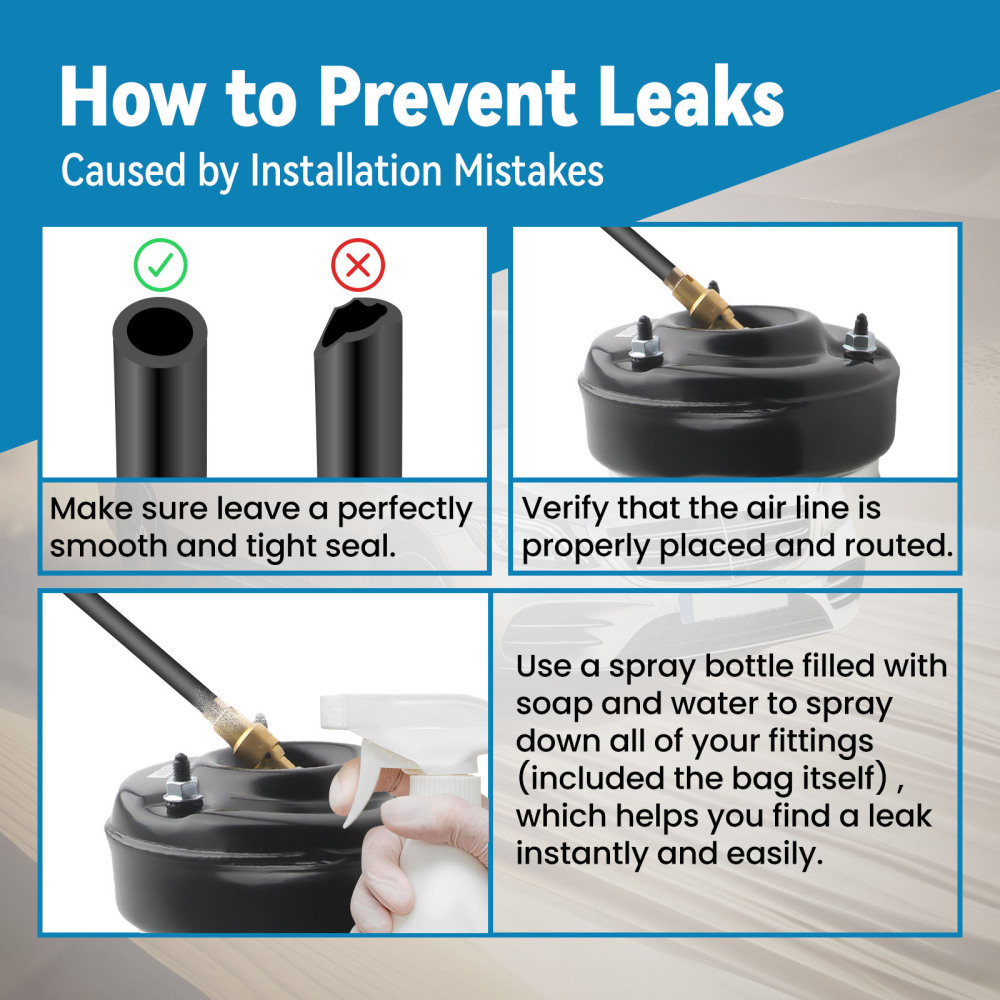 How to Prevent Leaks
Caused by Installation Mistakes

Make sure leave a perfectly smooth and tight seal.

Verify that the air line is properly placed and routed.

Use a spray bottle filled with soap and water to spray down all of your fittings (included the bag itself) , which helps you find a leak instantly and easily.