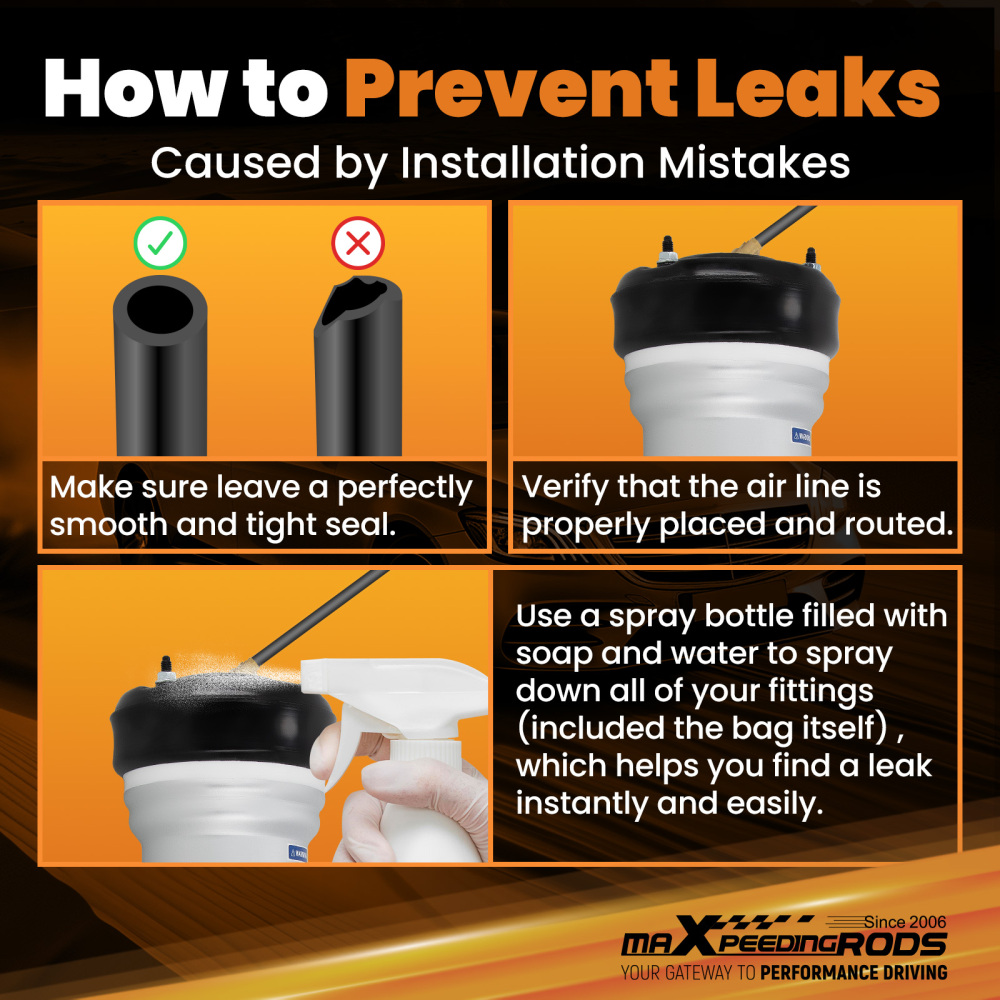 How to Prevent Leaks
Caused by Installation Mistakes

Make sure leave a perfectly smooth and tight seal.

Verify that the air line is properly placed and routed.

Use a spray bottle filled with soap and water to spray down all of your fittings (included the bag itself) , which helps you find a leak instantly and easily.

Since 2006
maXpeedingRODS
YOUR GATEWAY TO PERFORMANCE DRIVING