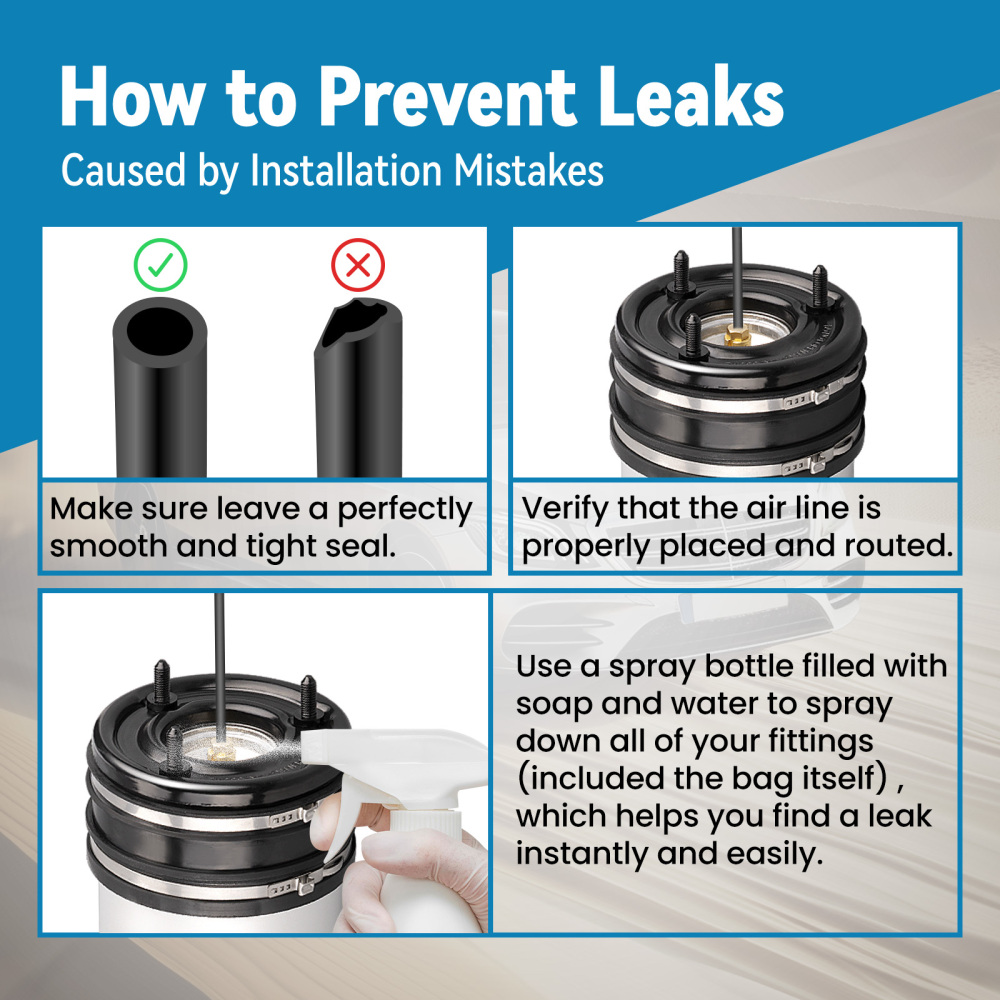 How to Prevent Leaks

Caused by Installation Mistakes

Make sure leave a perfectly smooth and tight seal.

Verify that the air line is properly placed and routed.

Use a spray bottle filled with soap and water to spray down all of your fittings (included the bag itself) , which helps you find a leak instantly and easily.