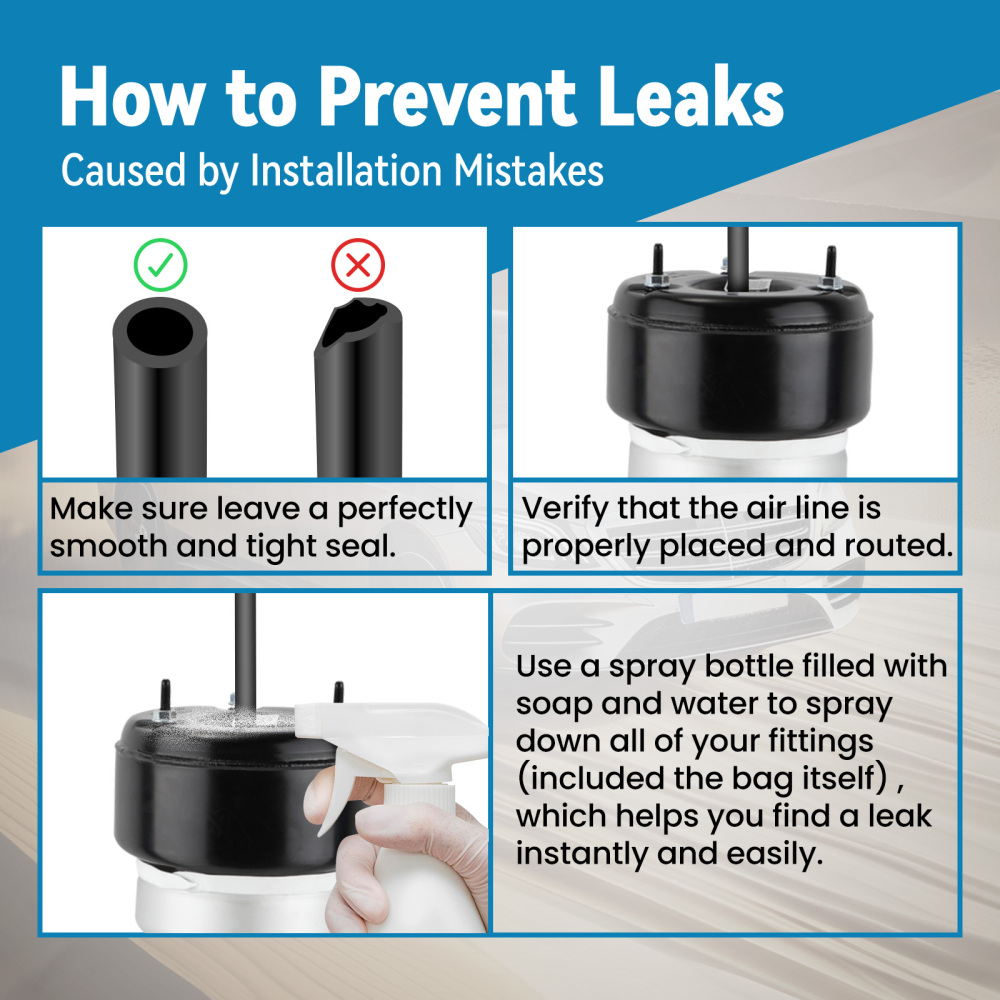 How to Prevent Leaks
Caused by Installation Mistakes

Make sure leave a perfectly smooth and tight seal.

Verify that the air line is properly placed and routed.

Use a spray bottle filled with soap and water to spray down all of your fittings (included the bag itself) , which helps you find a leak instantly and easily.