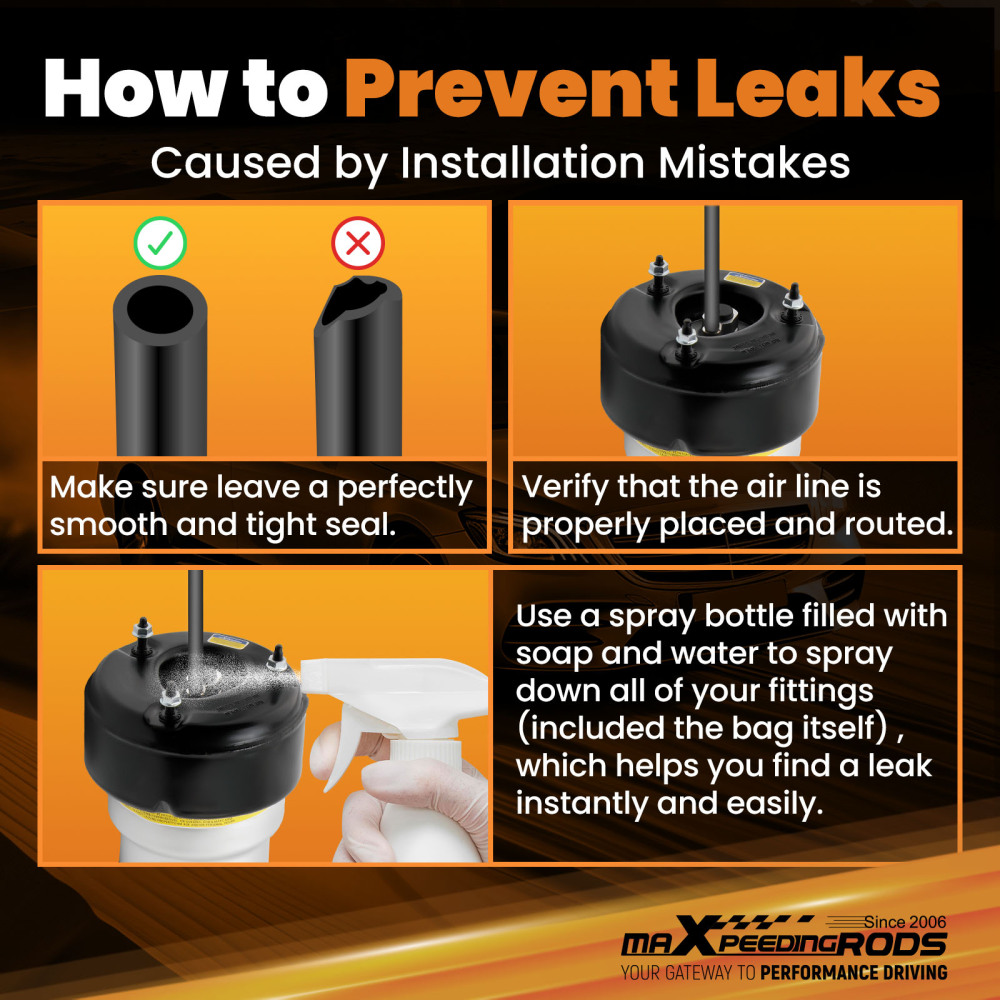 How to Prevent Leaks
Caused by Installation Mistakes

Make sure leave a perfectly smooth and tight seal.

Verify that the air line is properly placed and routed.

Use a spray bottle filled with soap and water to spray down all of your fittings (included the bag itself) , which helps you find a leak instantly and easily.

Since 2006
maXpeedingRODS
YOUR GATEWAY TO PERFORMANCE DRIVING