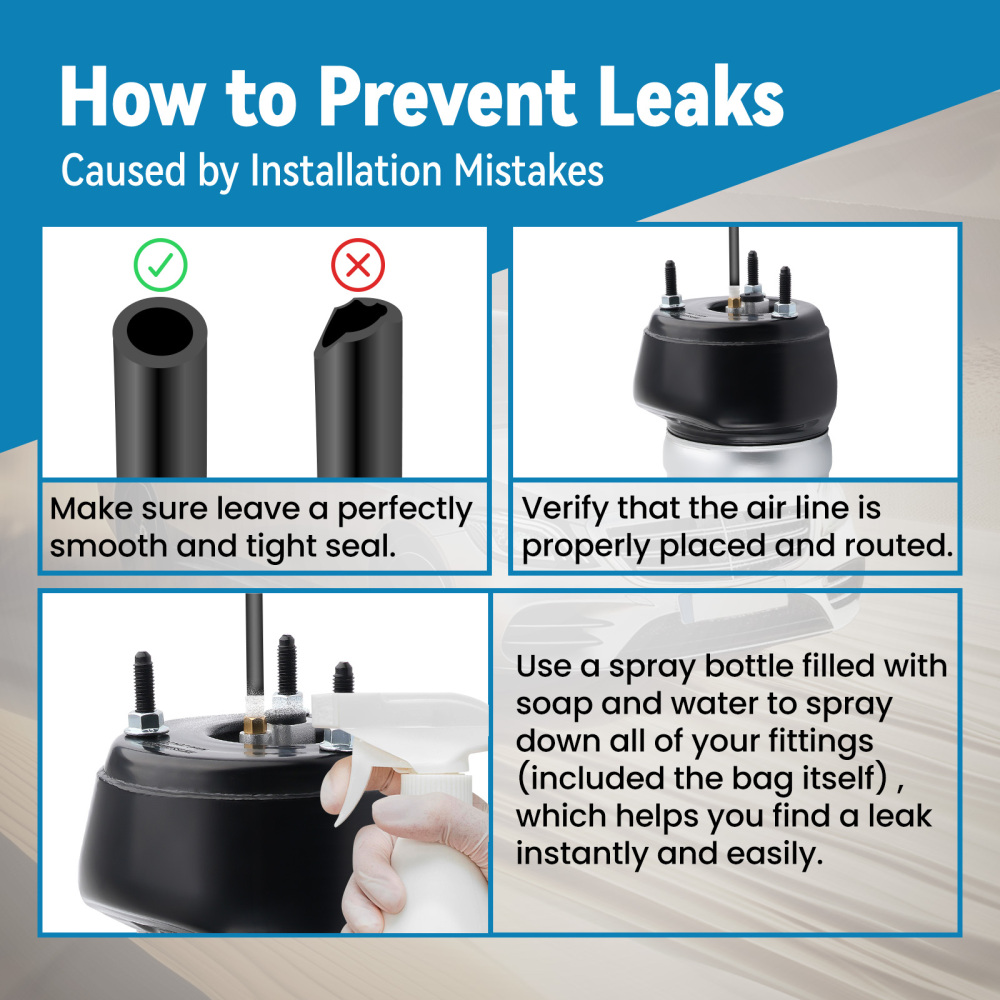 How to Prevent Leaks

Caused by Installation Mistakes

Make sure leave a perfectly smooth and tight seal.

Verify that the air line is properly placed and routed.

Use a spray bottle filled with soap and water to spray down all of your fittings (included the bag itself) , which helps you find a leak instantly and easily.