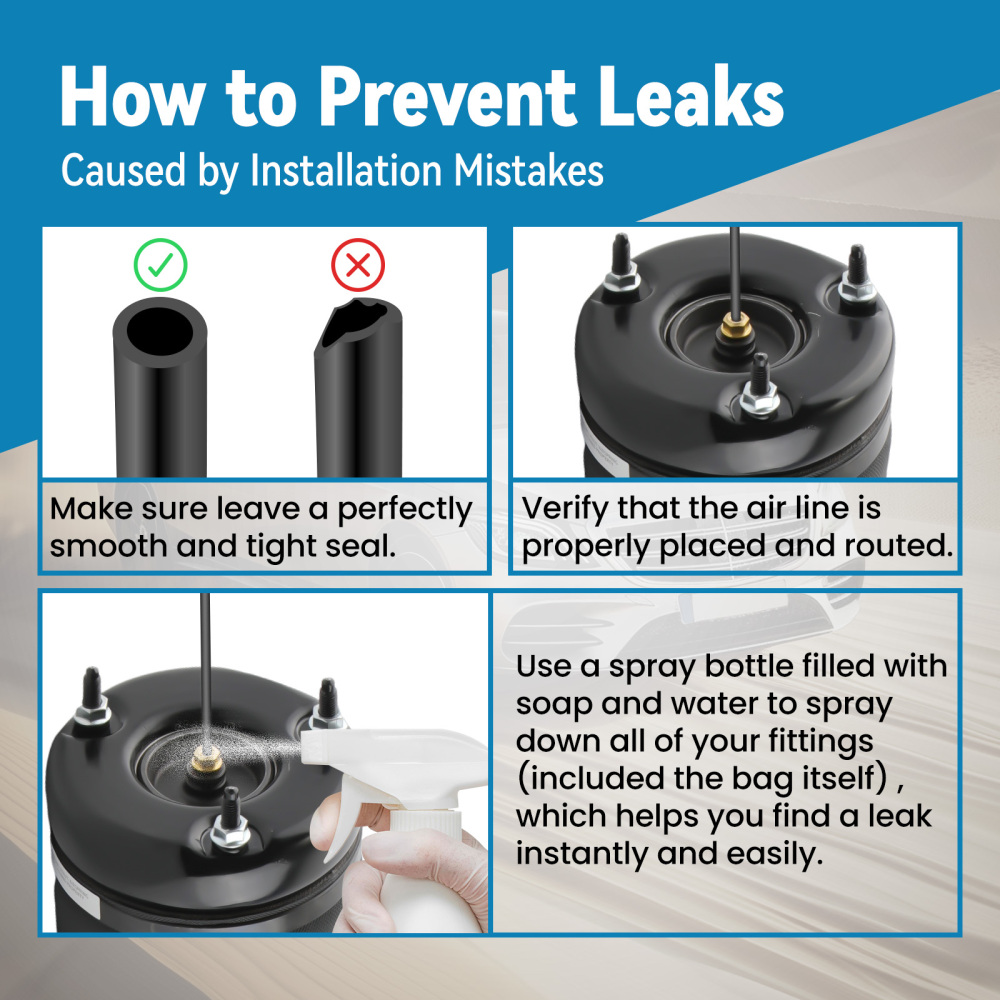 How to Prevent Leaks
Caused by Installation Mistakes

Make sure leave a perfectly smooth and tight seal.

Verify that the air line is properly placed and routed.

Use a spray bottle filled with soap and water to spray down all of your fittings (included the bag itself) , which helps you find a leak instantly and easily.