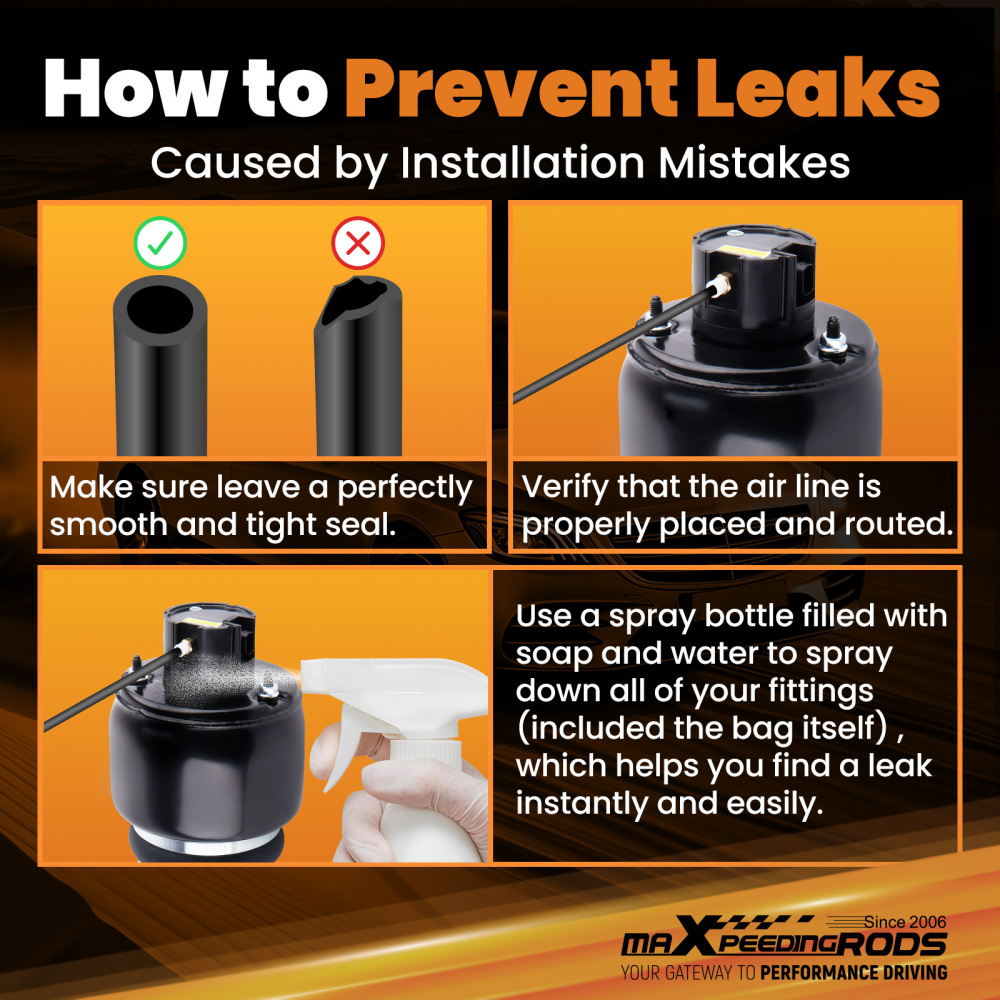 How to Prevent Leaks
Caused by Installation Mistakes

Make sure leave a perfectly smooth and tight seal.

Verify that the air line is properly placed and routed.

Use a spray bottle filled with soap and water to spray down all of your fittings (included the bag itself) , which helps you find a leak instantly and easily.

Since 2006
maXpeedingRODS
YOUR GATEWAY TO PERFORMANCE DRIVING