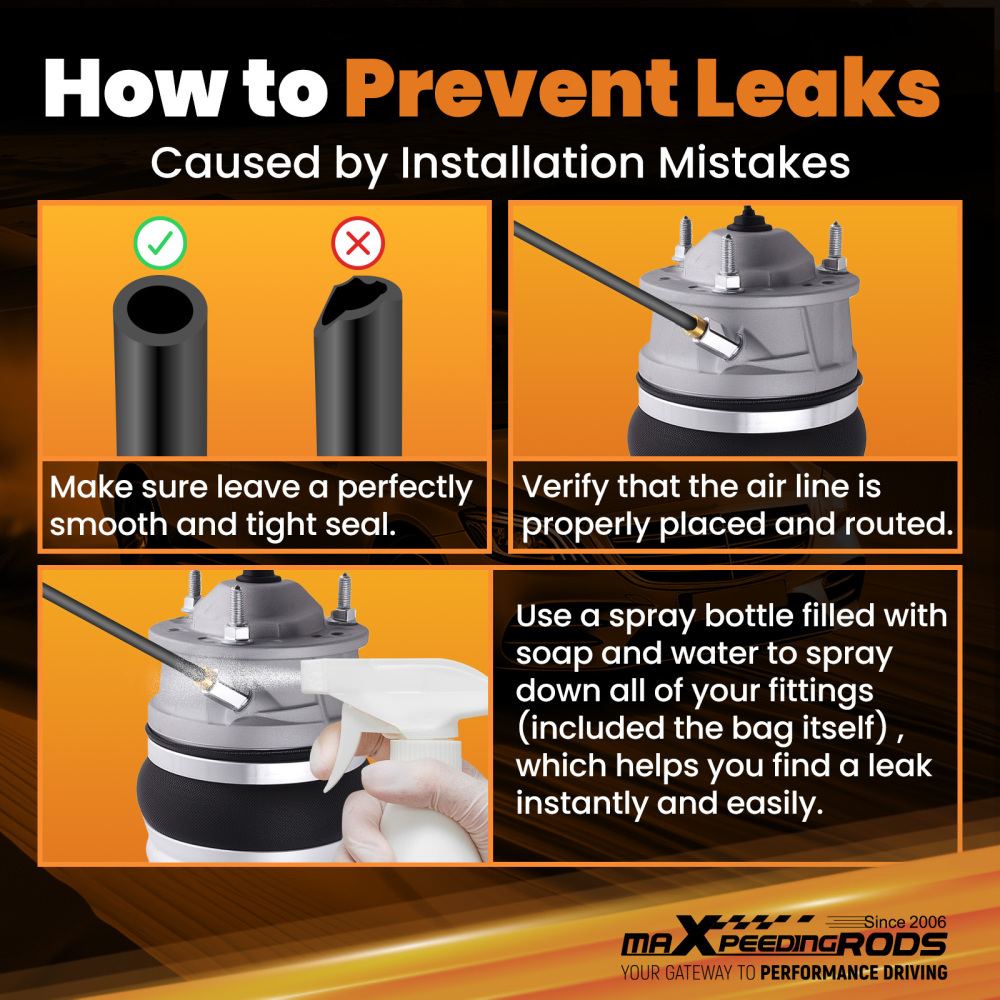 How to Prevent Leaks

Caused by Installation Mistakes

Make sure leave a perfectly smooth and tight seal.

Verify that the air line is properly placed and routed.

Use a spray bottle filled with soap and water to spray down all of your fittings (included the bag itself) , which helps you find a leak instantly and easily.

Since 2006
maXpeedingRODS
YOUR GATEWAY TO PERFORMANCE DRIVING