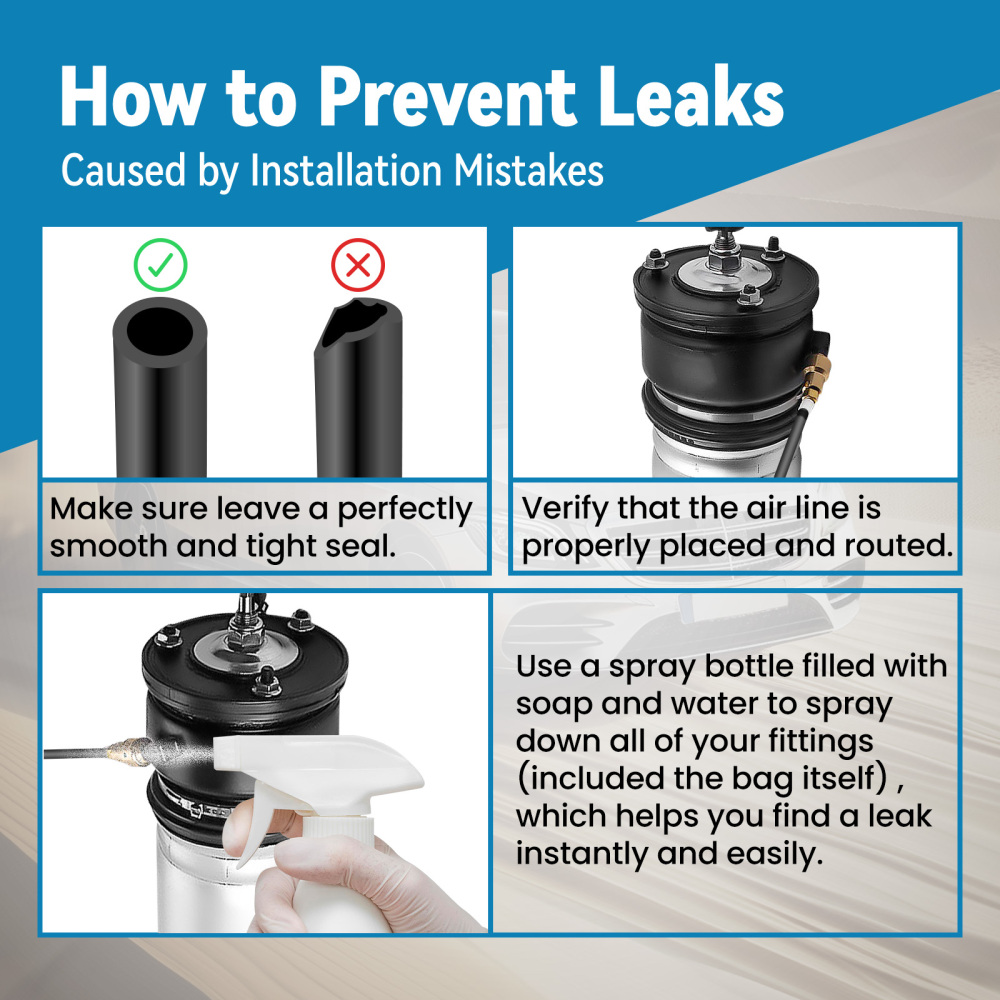 How to Prevent Leaks
Caused by Installation Mistakes

Make sure leave a perfectly smooth and tight seal.

Verify that the air line is properly placed and routed.

Use a spray bottle filled with soap and water to spray down all of your fittings (included the bag itself) , which helps you find a leak instantly and easily.