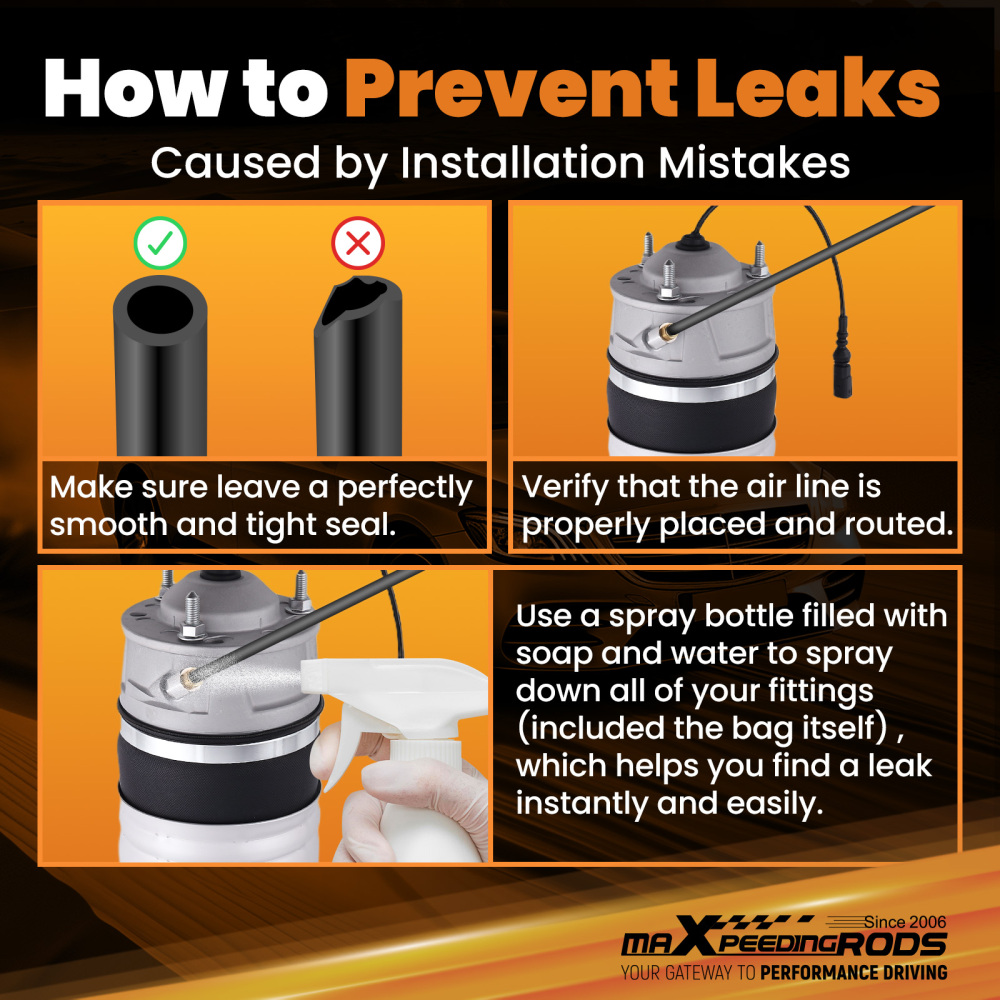 How to Prevent Leaks
Caused by Installation Mistakes

Make sure leave a perfectly smooth and tight seal.

Verify that the air line is properly placed and routed.

Use a spray bottle filled with soap and water to spray down all of your fittings (included the bag itself) , which helps you find a leak instantly and easily.

Since 2006
maXpeedingRODS
YOUR GATEWAY TO PERFORMANCE DRIVING