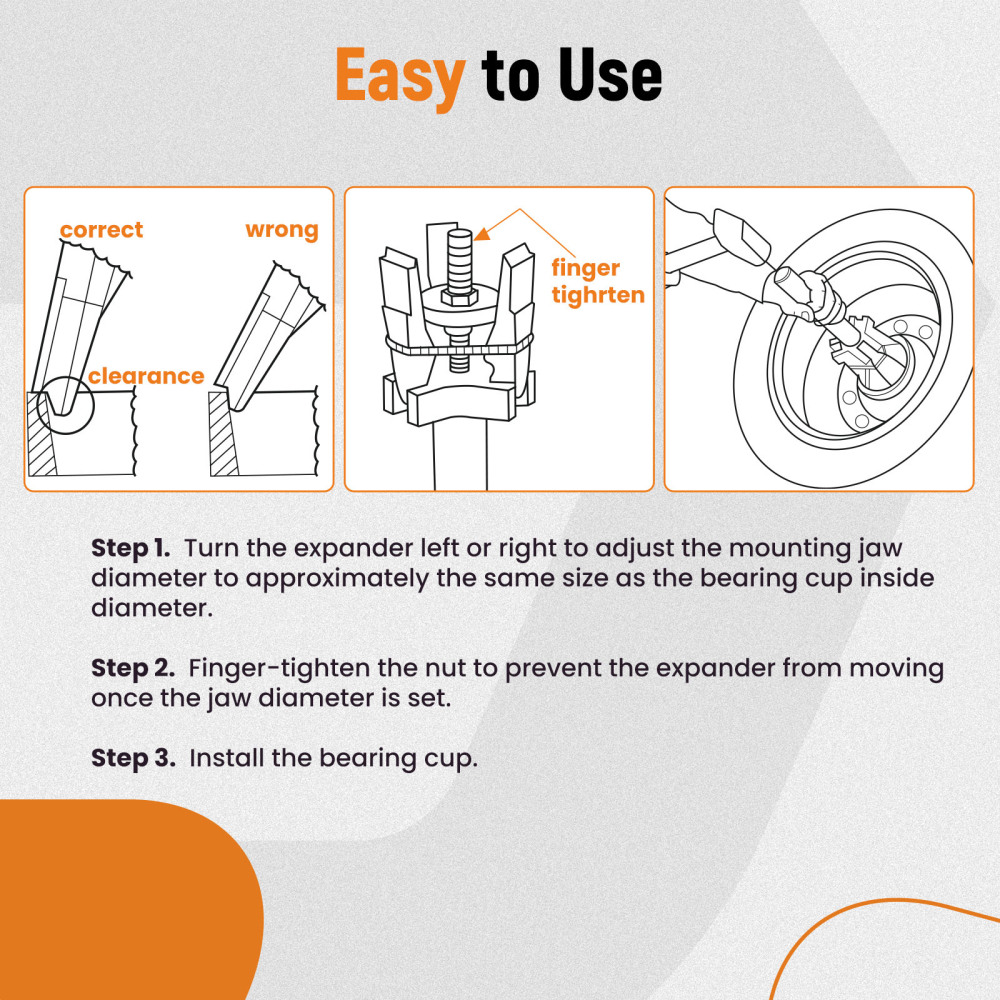 Easy to Use

correct

wrong

clearance

finger tighrten

Step 1. Turn the expander left or right to adjust the mounting jaw diameter to approximately the same size as the bearing cup inside diameter.

Step 2. Finger-tighten the nut to prevent the expander from moving once the jaw diameter is set.

Step 3. Install the bearing cup.