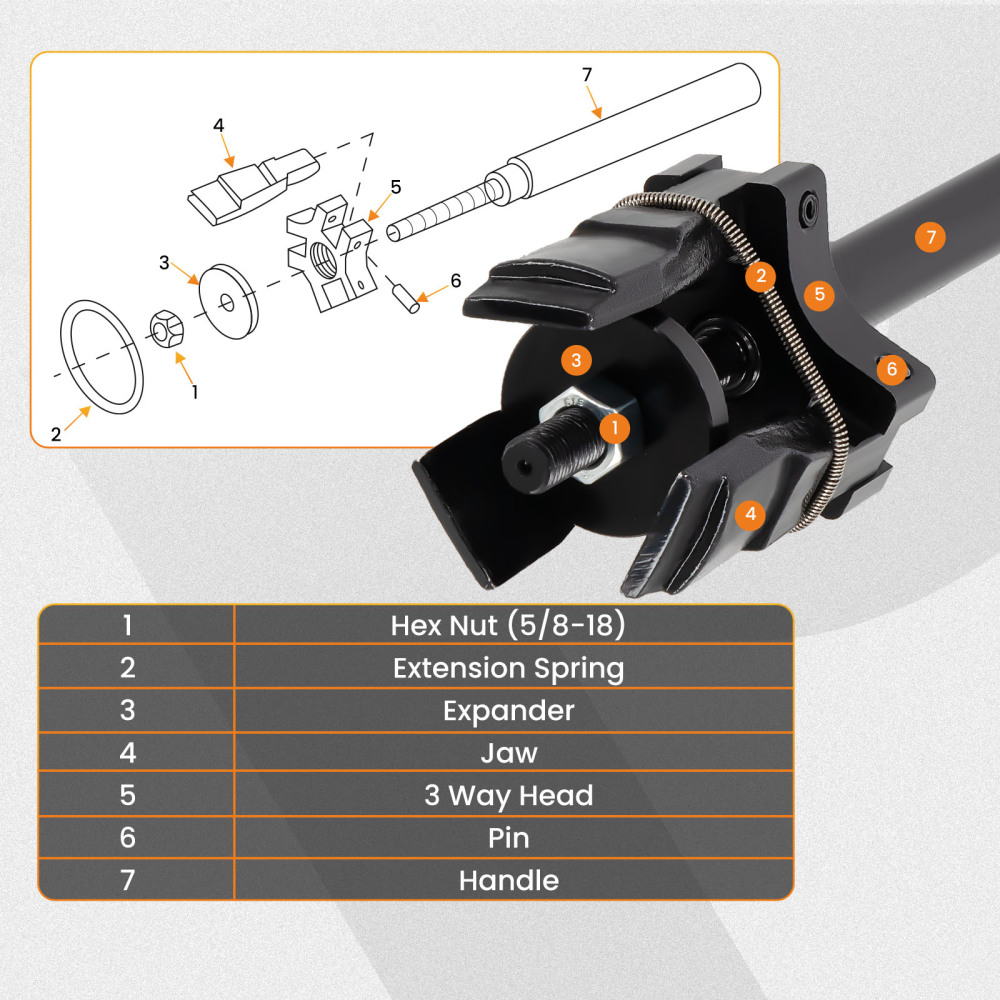 7
4
5
3
6
1
2

7
2
5
3
6
1
4

| 1 | Hex Nut (5/8-18) |
|---|---|
| 2 | Extension Spring |
| 3 | Expander |
| 4 | Jaw |
| 5 | 3 Way Head |
| 6 | Pin |
| 7 | Handle |