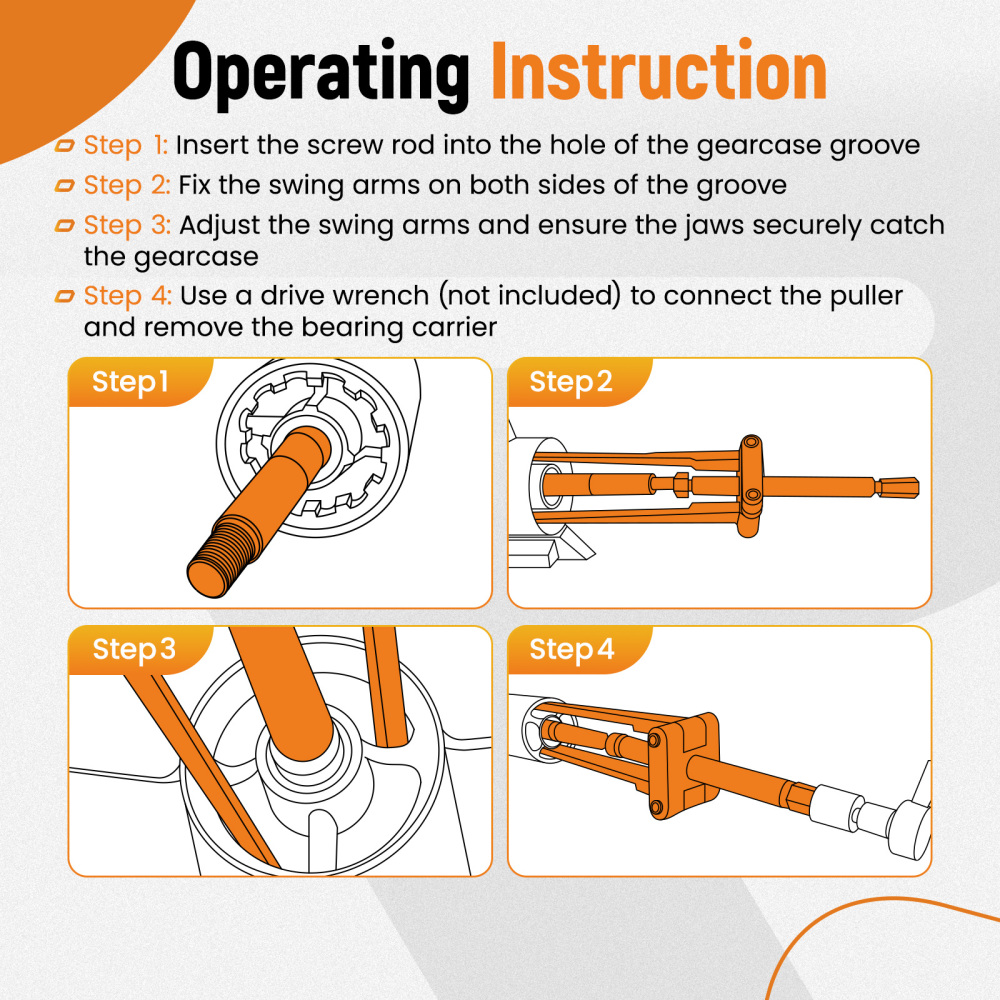 Operating Instruction

Step 1: Insert the screw rod into the hole of the gearcase groove

Step 2: Fix the swing arms on both sides of the groove

Step 3: Adjust the swing arms and ensure the jaws securely catch the gearcase

Step 4: Use a drive wrench (not included) to connect the puller and remove the bearing carrier

Step1

Step2

Step3

Step4