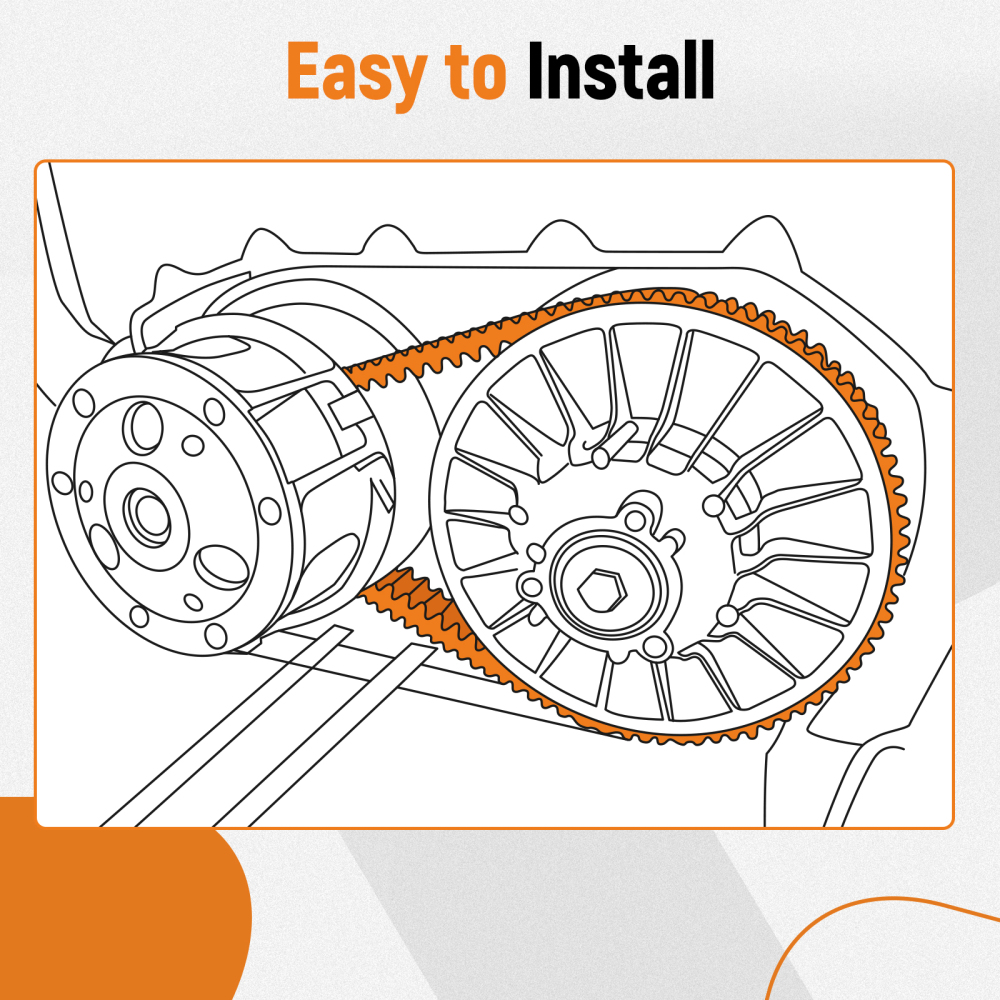 Easy to Install