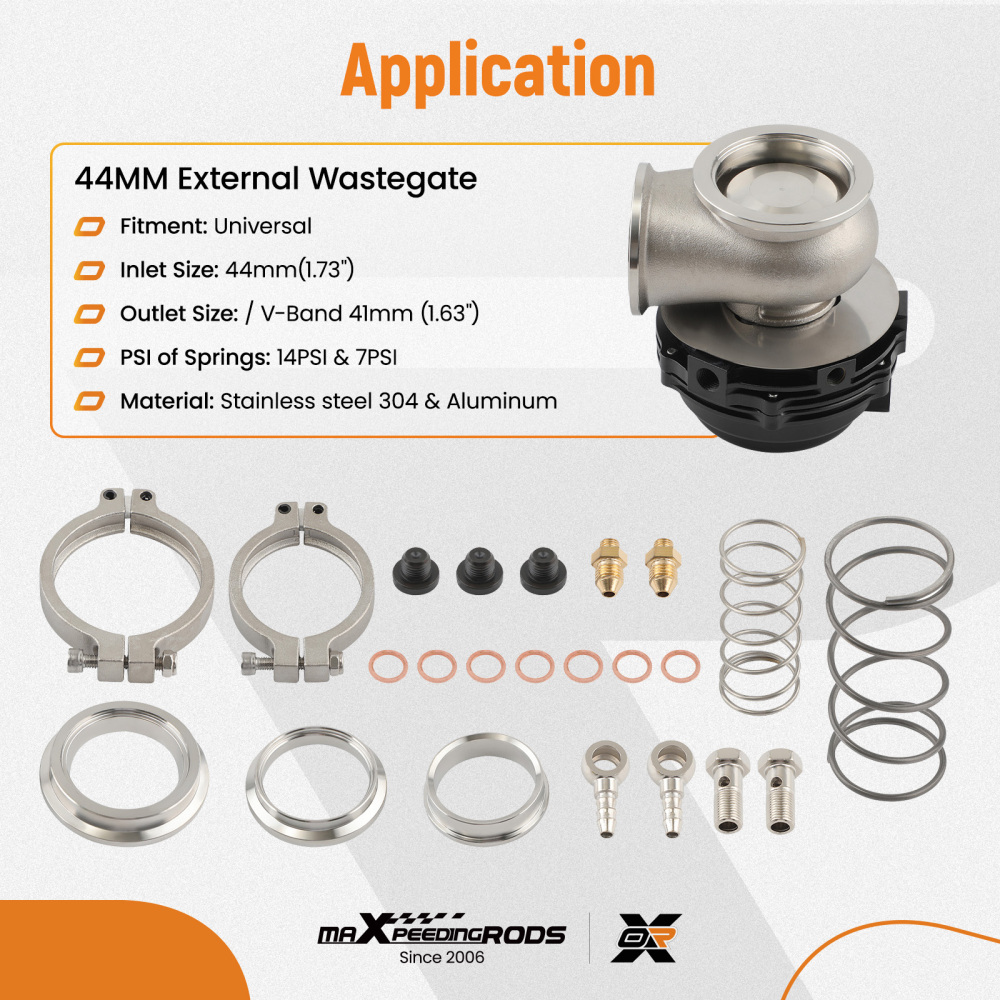 Application

44MM External Wastegate

Fitment: Universal

Inlet Size: 44mm(1.73")

Outlet Size: / V-Band 41mm (1.63")

PSI of Springs: 14PSI & 7PSI

Material: Stainless steel 304 & Aluminum

maXpeedingRODS
Since 2006