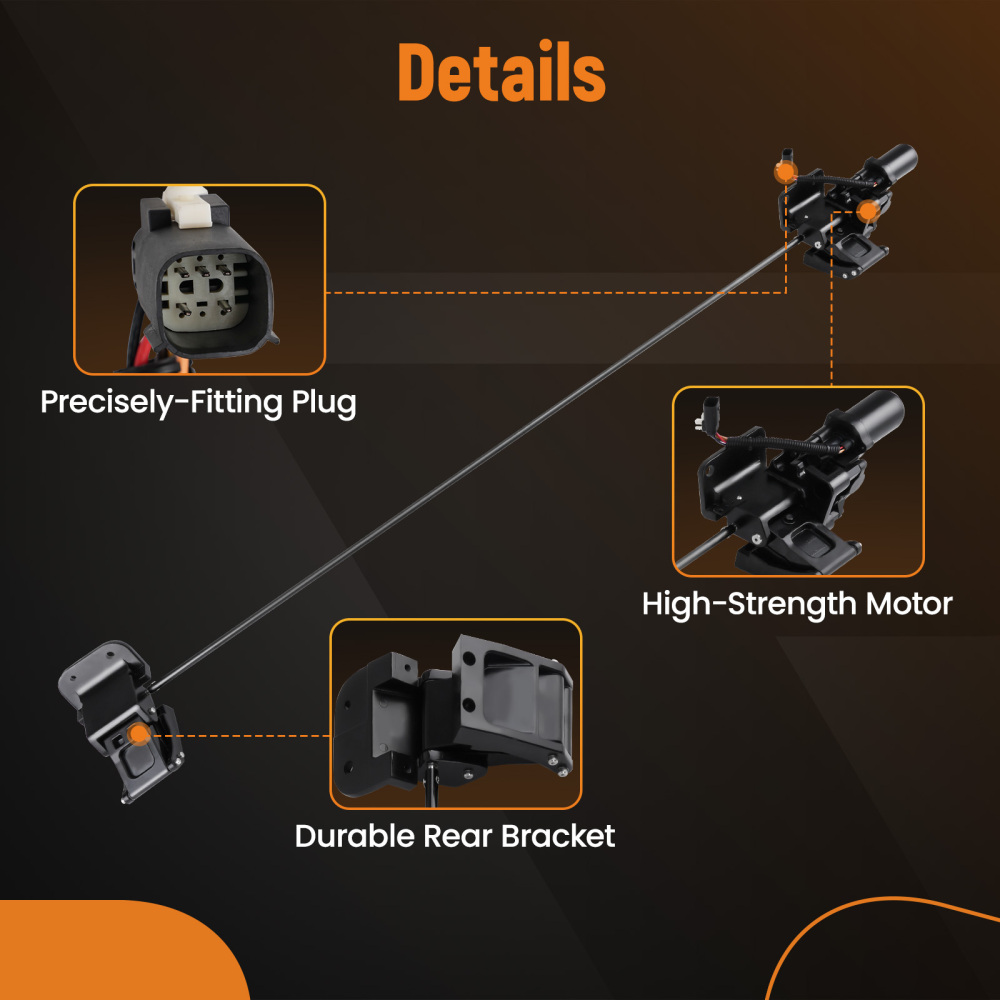 Details

Precisely-Fitting Plug

High-Strength Motor

Durable Rear Bracket