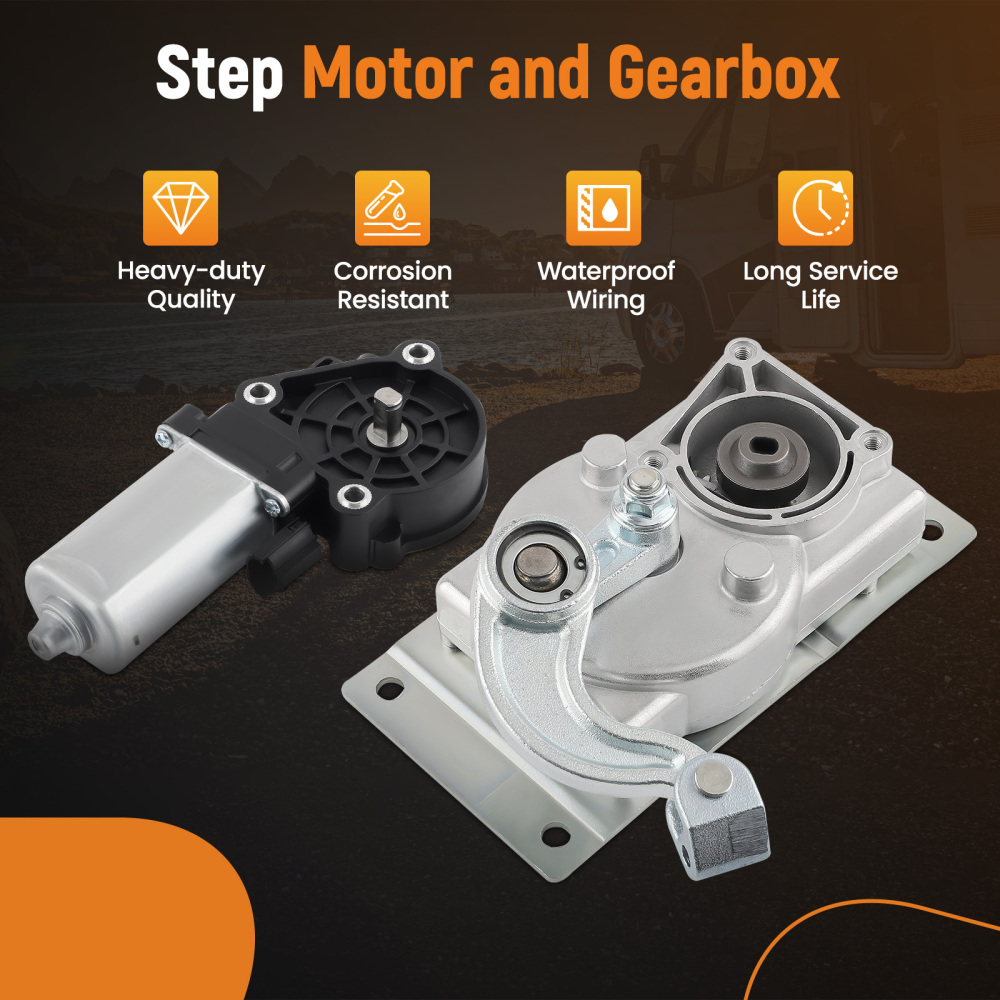 Step Motor and Gearbox

Heavy-duty Quality

Corrosion Resistant

Waterproof Wiring

Long Service Life