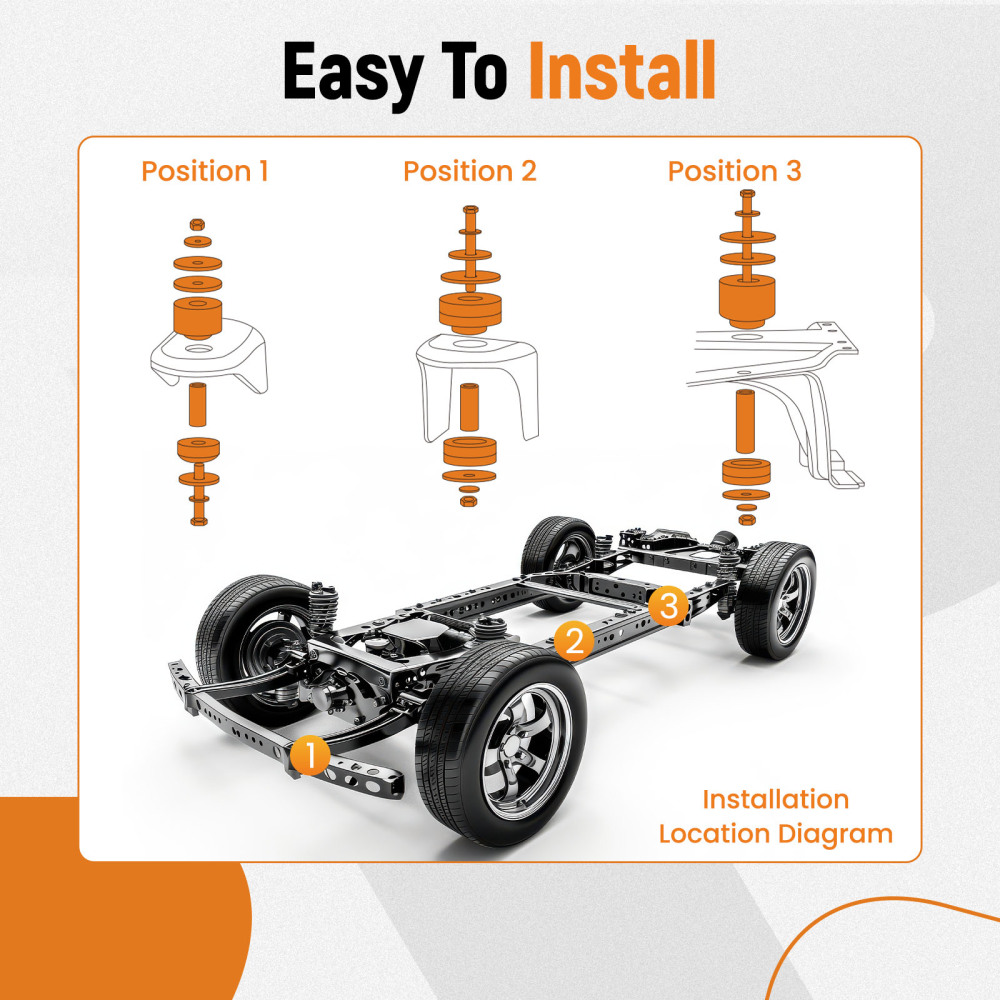 Easy To Install

Position 1

Position 2

Position 3

3

2

1

Installation Location Diagram