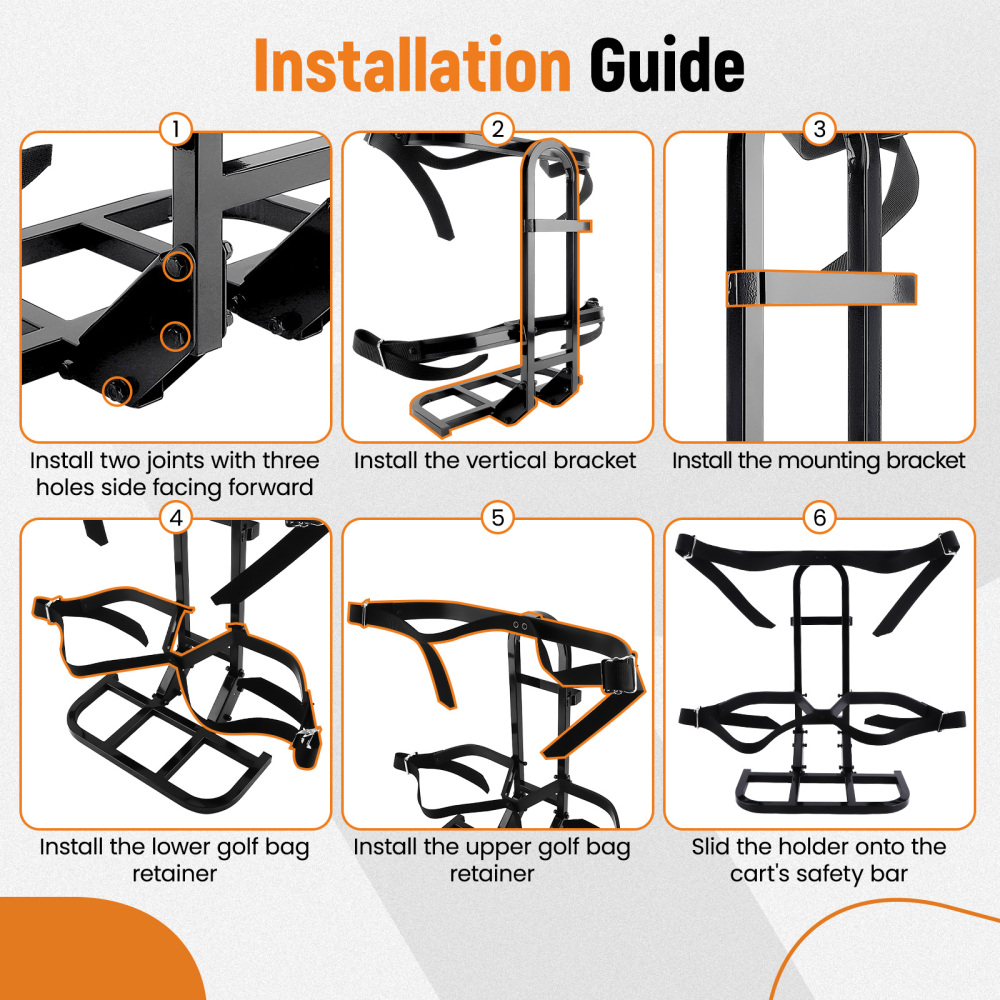 Installation Guide

1

Install two joints with three holes side facing forward

2

Install the vertical bracket

3

Install the mounting bracket

4

Install the lower golf bag retainer

5

Install the upper golf bag retainer

6

Slid the holder onto the cart's safety bar