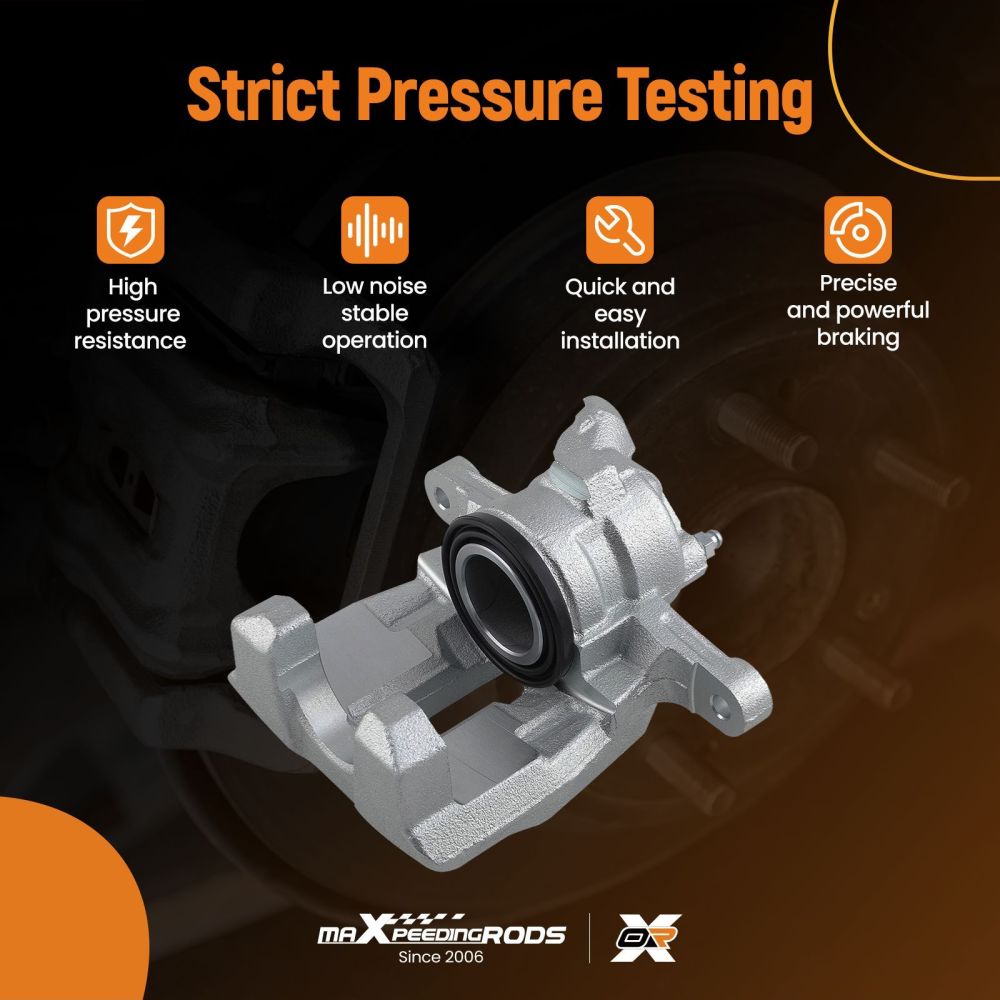 Strict Pressure Testing

High pressure resistance

Low noise stable operation

Quick and easy installation

Precise and powerful braking

maXpeedingRODS
Since 2006

OR