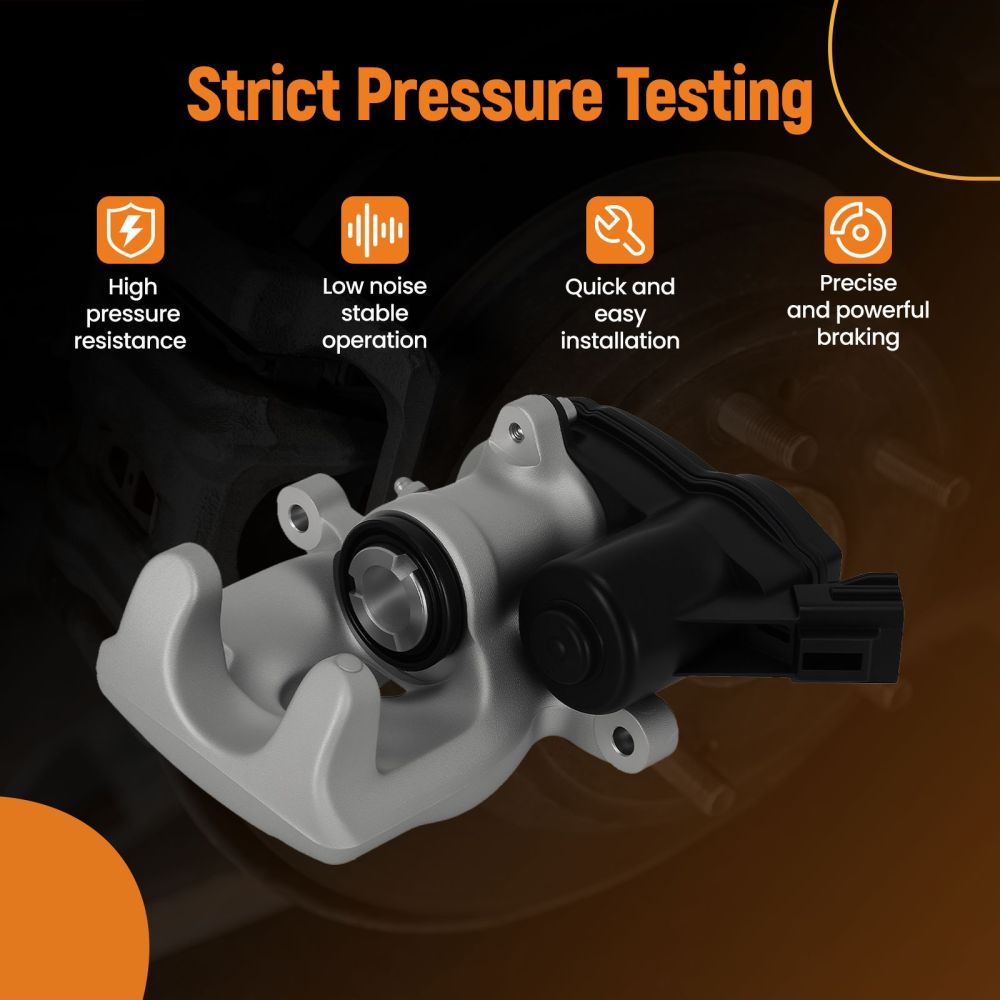 Strict Pressure Testing

High pressure resistance

Low noise stable operation

Quick and easy installation

Precise and powerful braking