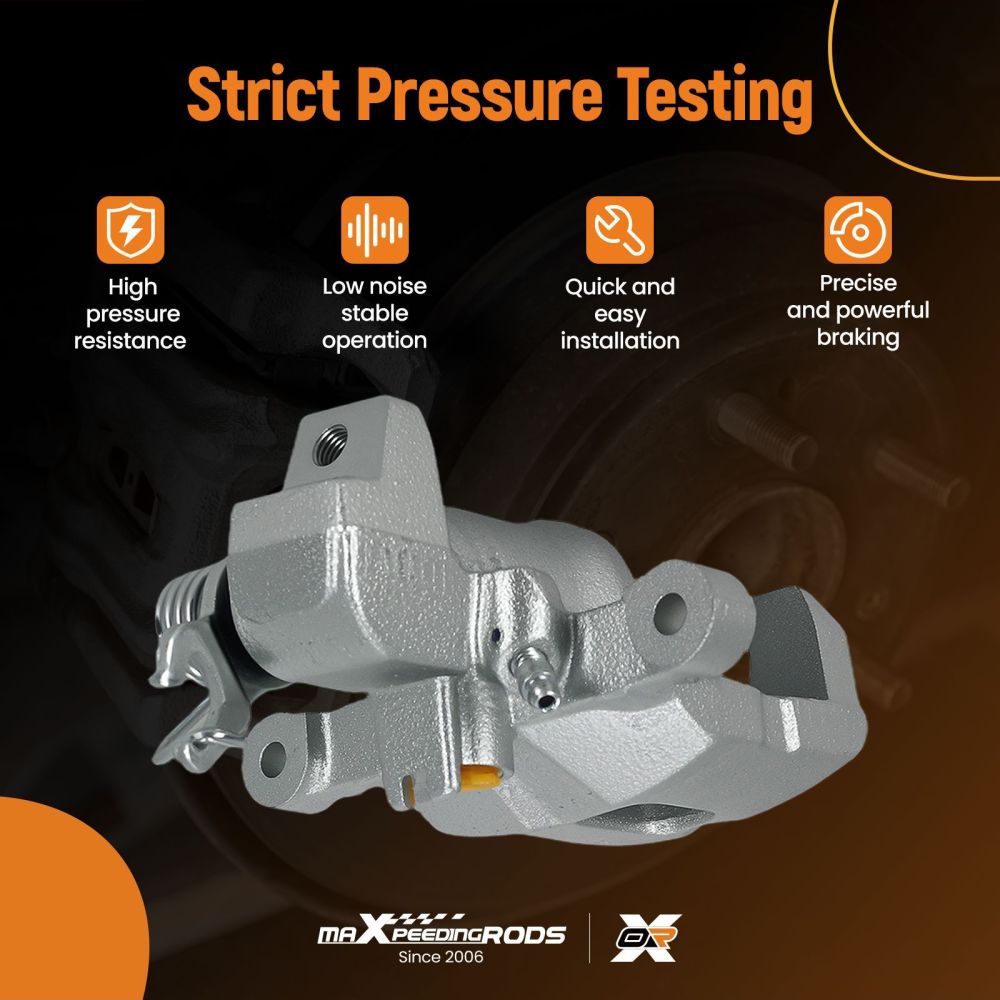 Strict Pressure Testing

High pressure resistance

Low noise stable operation

Quick and easy installation

Precise and powerful braking

maXpeedingRODS
Since 2006

OR