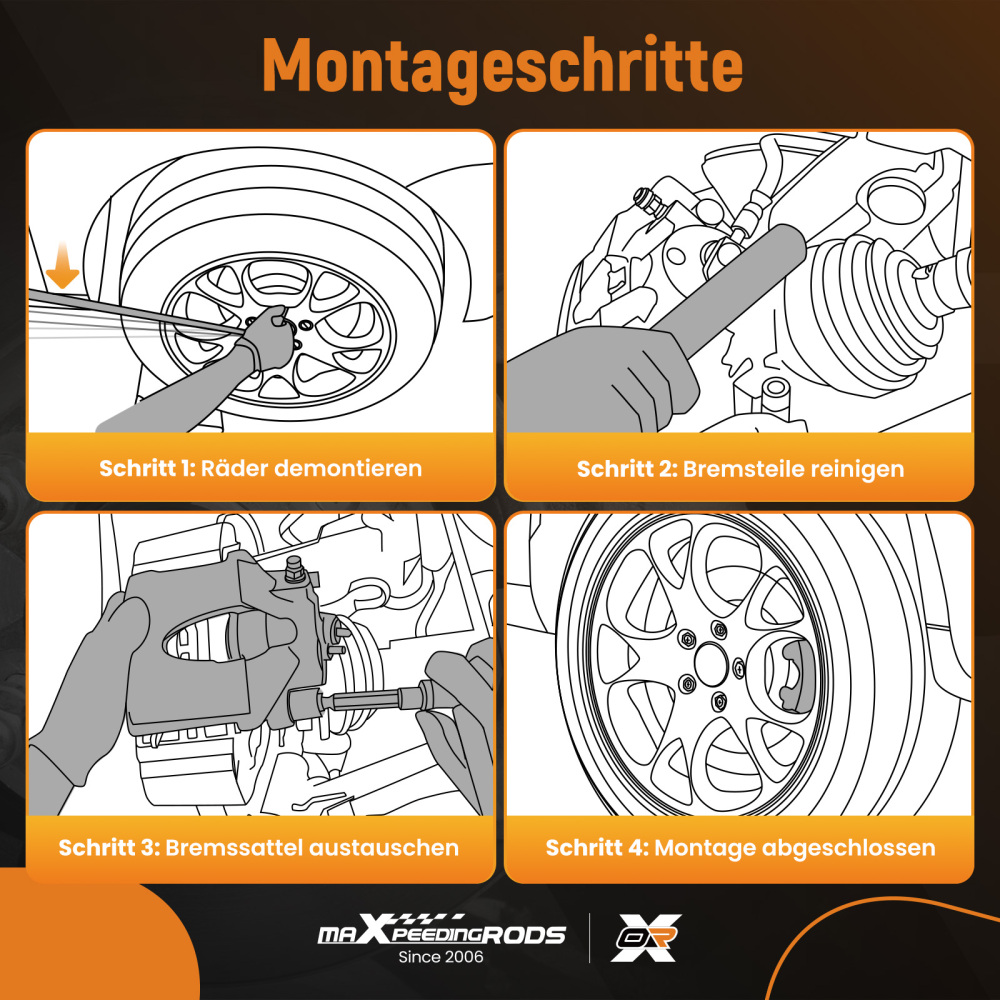 Montageschritte

Schritt 1: Räder demontieren

Schritt 2: Bremsteile reinigen

Schritt 3: Bremssattel austauschen

Schritt 4: Montage abgeschlossen

maXpeedingRODS
Since 2006

OR