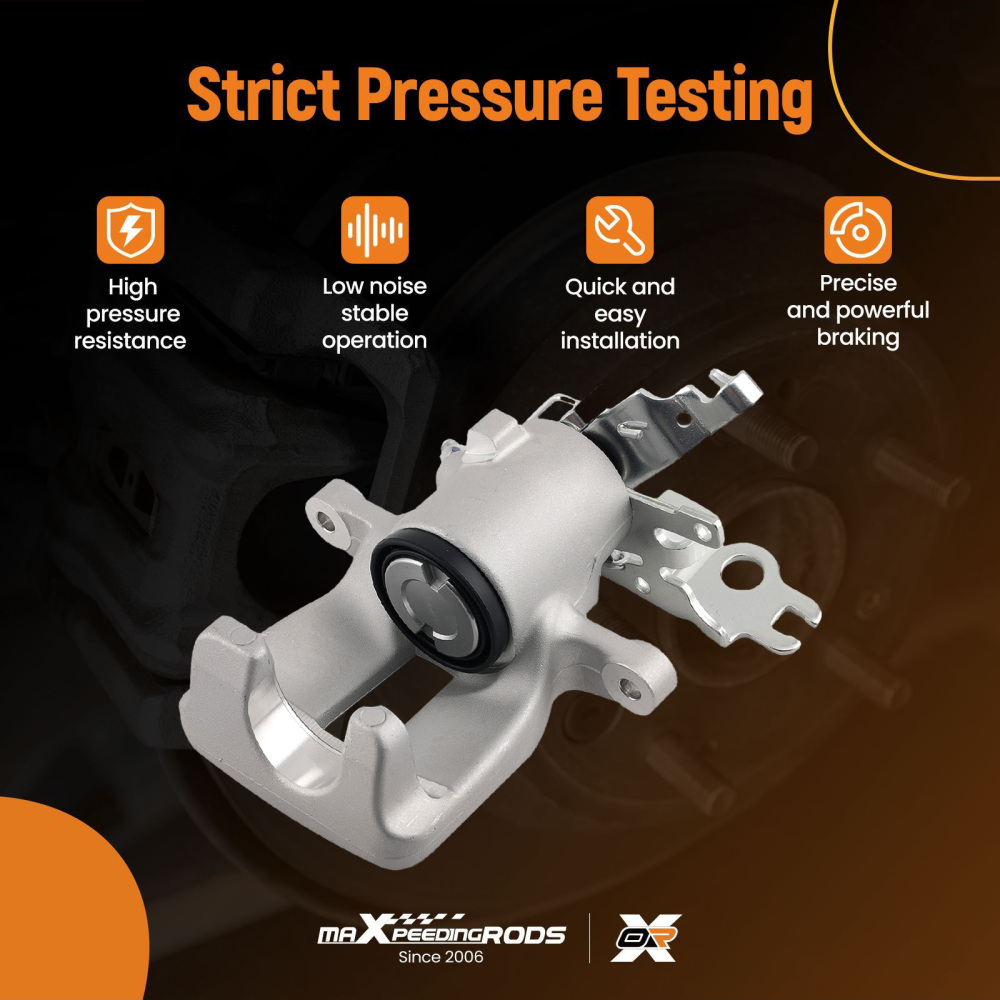 Strict Pressure Testing

High pressure resistance

Low noise stable operation

Quick and easy installation

Precise and powerful braking

maXpeedingRODS
Since 2006

OR