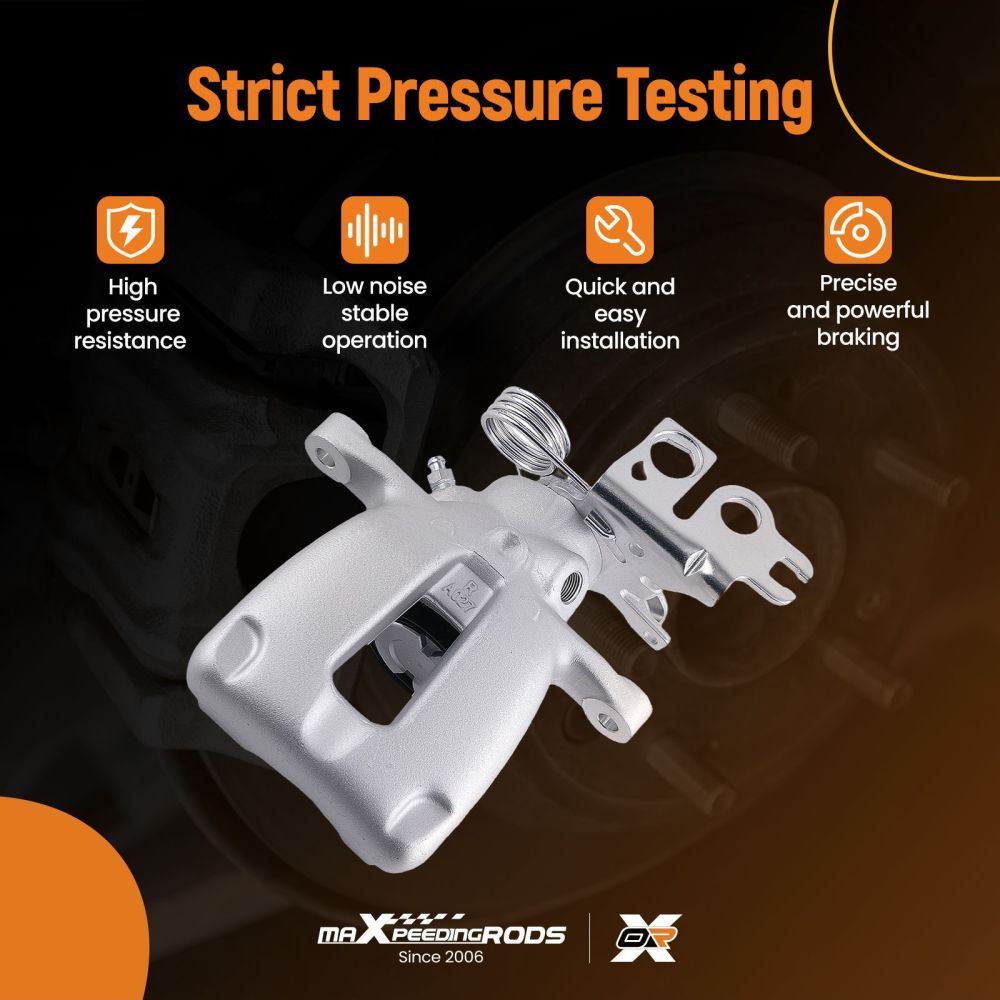 Strict Pressure Testing

High pressure resistance

Low noise stable operation

Quick and easy installation

Precise and powerful braking

maXpeedingRODS
Since 2006