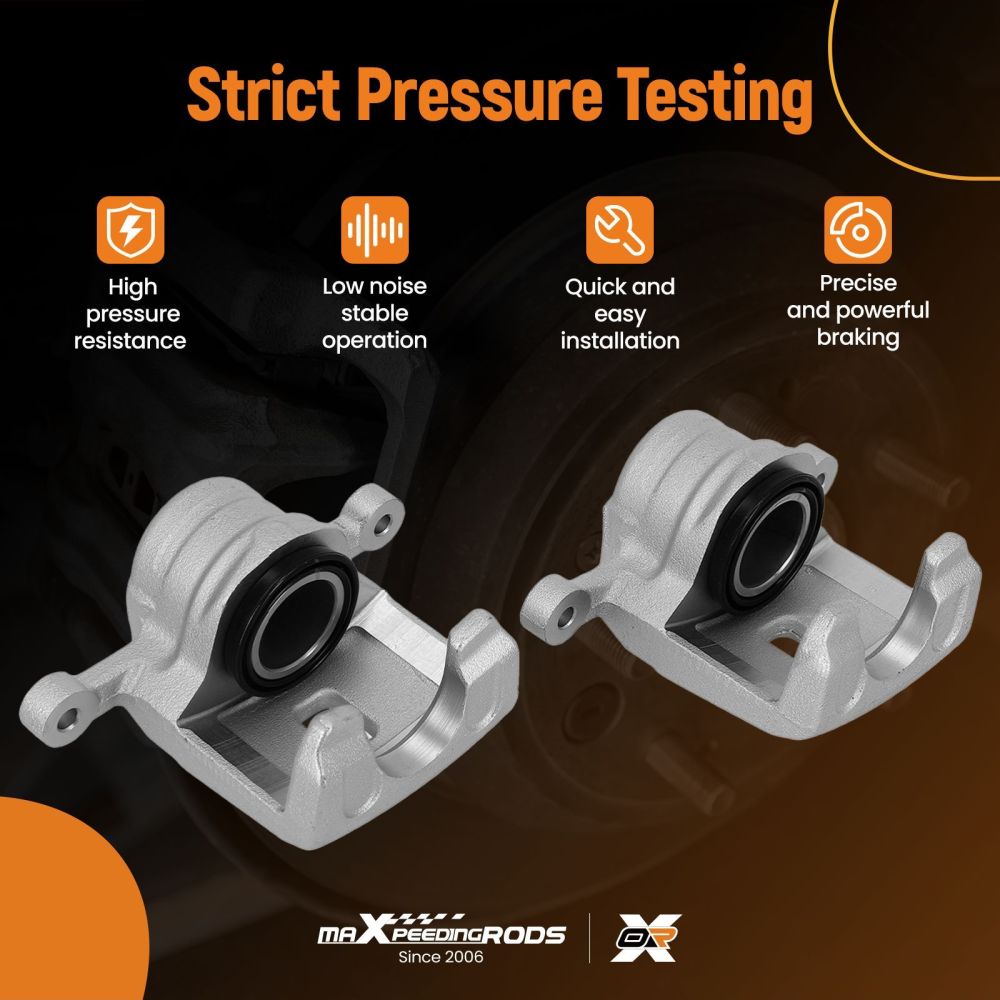 Strict Pressure Testing

High pressure resistance

Low noise stable operation

Quick and easy installation

Precise and powerful braking

maXpeedingRODS
Since 2006

OR