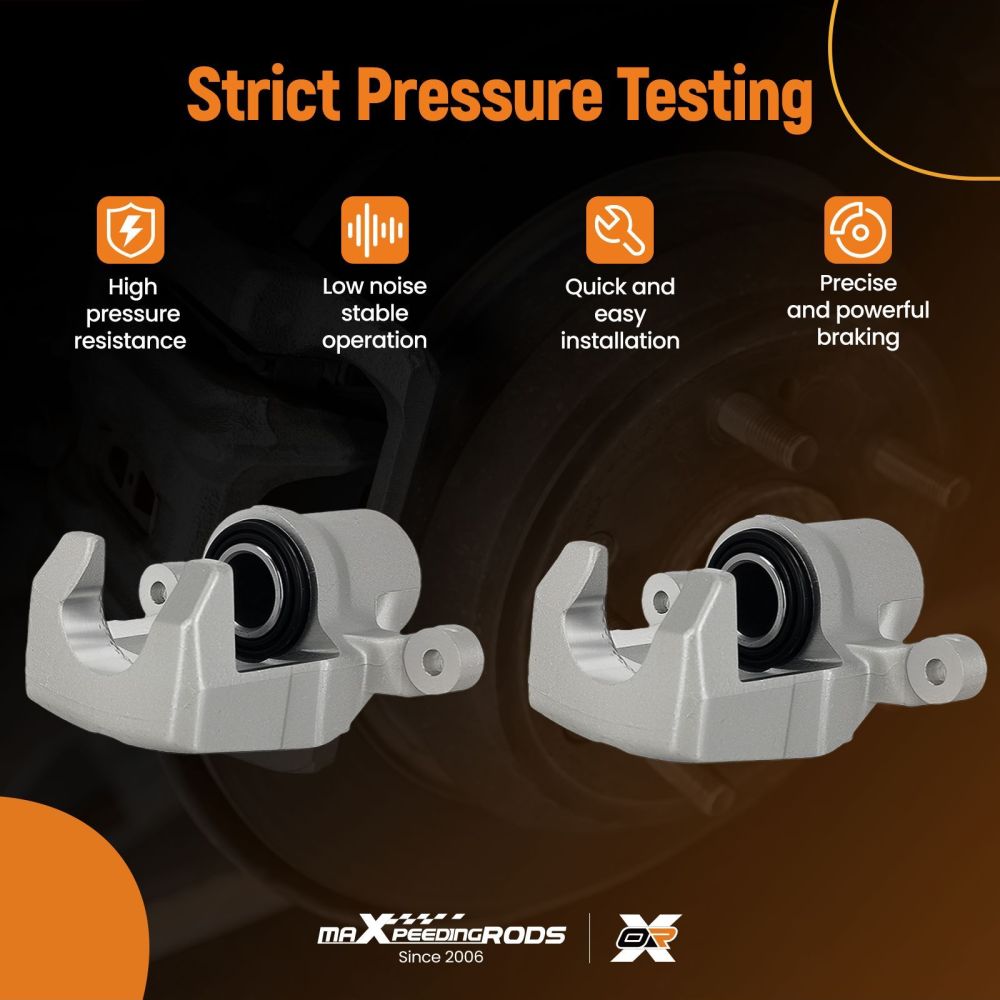 Strict Pressure Testing

High pressure resistance

Low noise stable operation

Quick and easy installation

Precise and powerful braking

maXpeedingRODS
Since 2006

OR