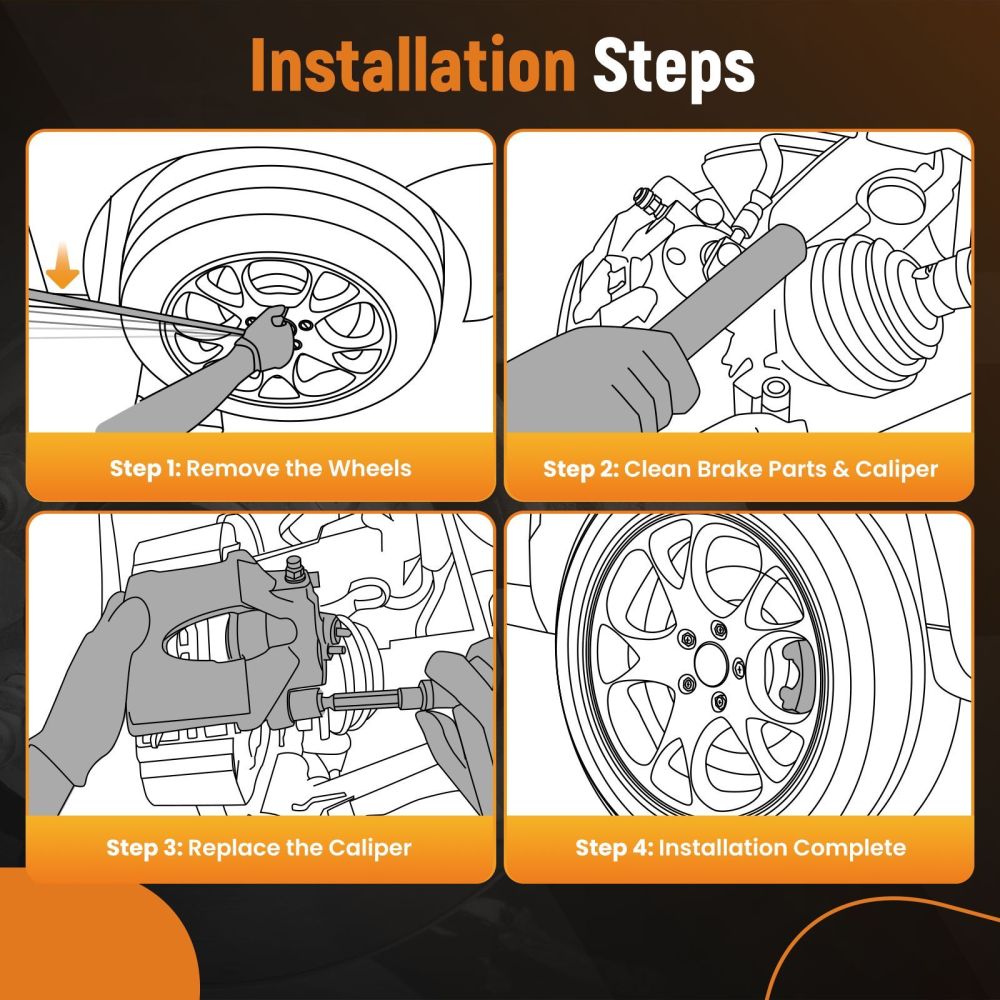 Installation Steps

Step 1: Remove the Wheels

Step 2: Clean Brake Parts & Caliper

Step 3: Replace the Caliper

Step 4: Installation Complete