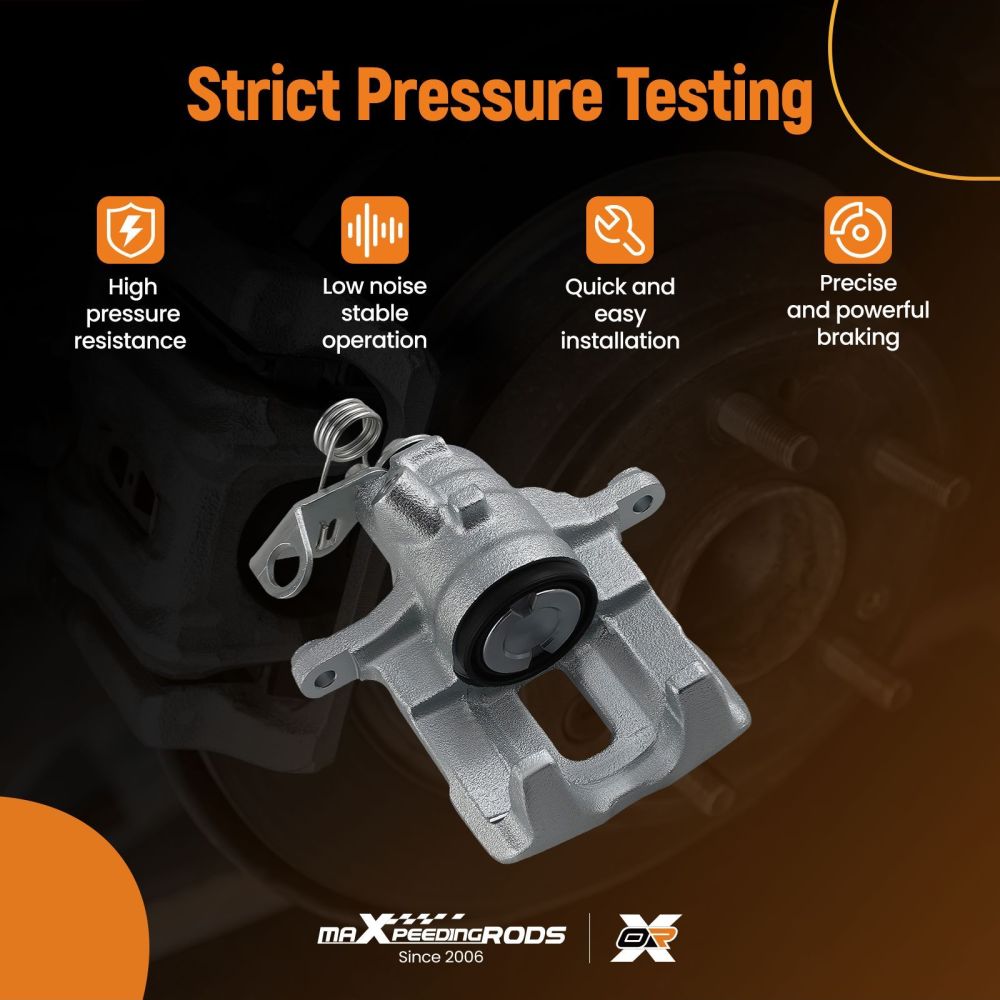 Strict Pressure Testing

High pressure resistance

Low noise stable operation

Quick and easy installation

Precise and powerful braking

maXpeedingRODS
Since 2006

OR