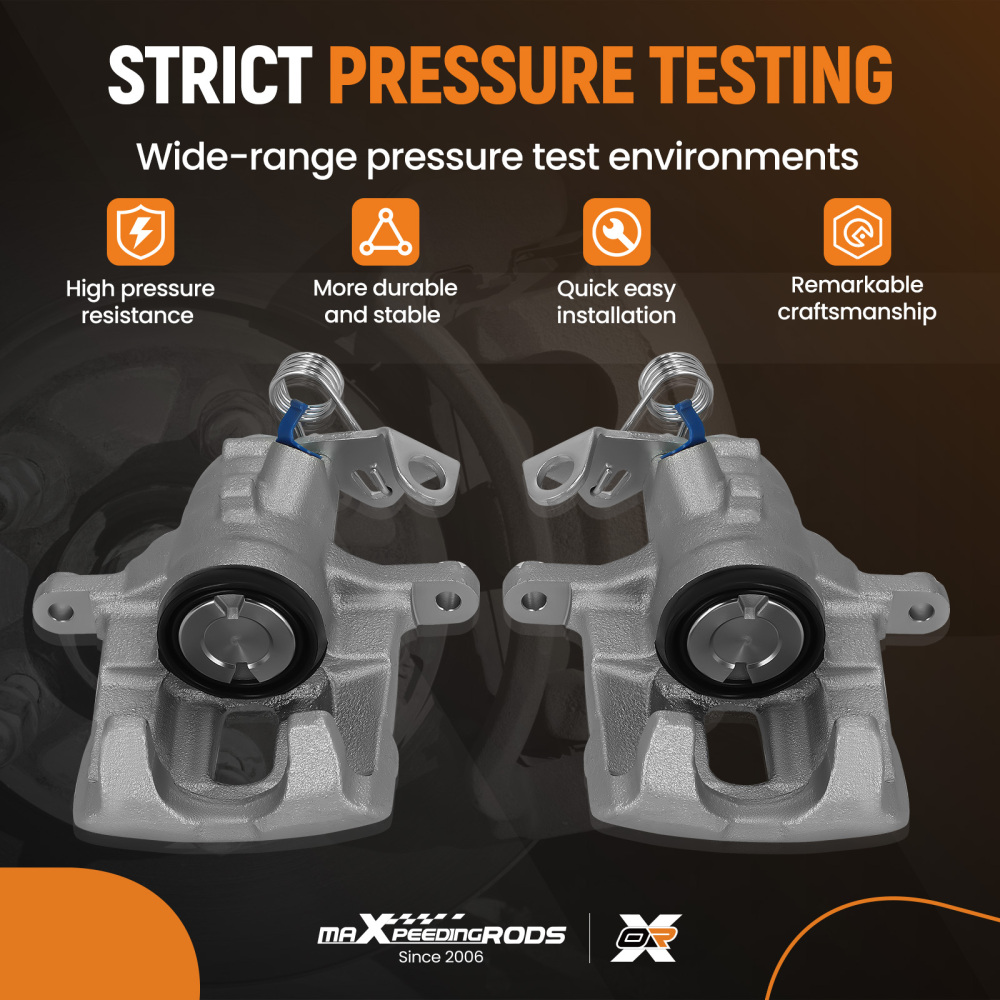 STRICT PRESSURE TESTING

Wide-range pressure test environments

High pressure resistance

More durable and stable

Quick easy installation

Remarkable craftsmanship

maXpeedingRODS
Since 2006

OR