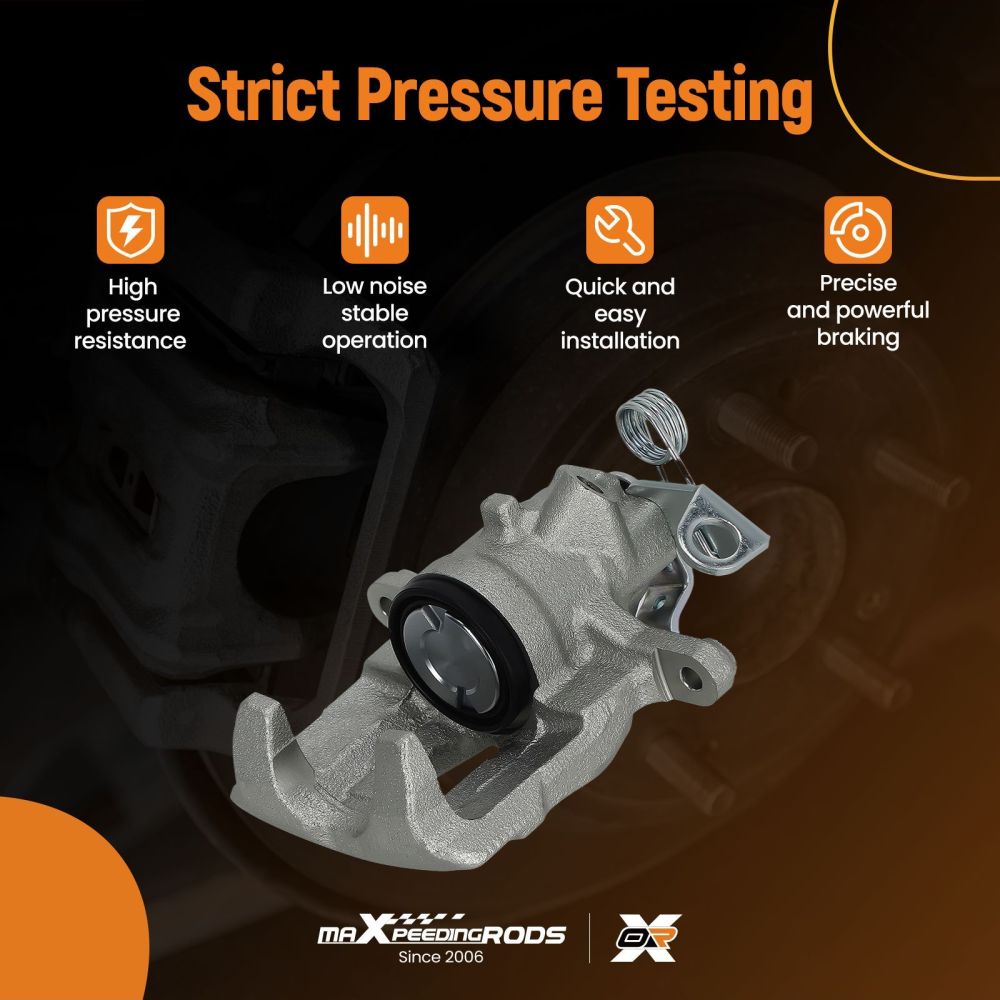 Strict Pressure Testing

High pressure resistance

Low noise stable operation

Quick and easy installation

Precise and powerful braking

maXpeedingRODS
Since 2006

OR