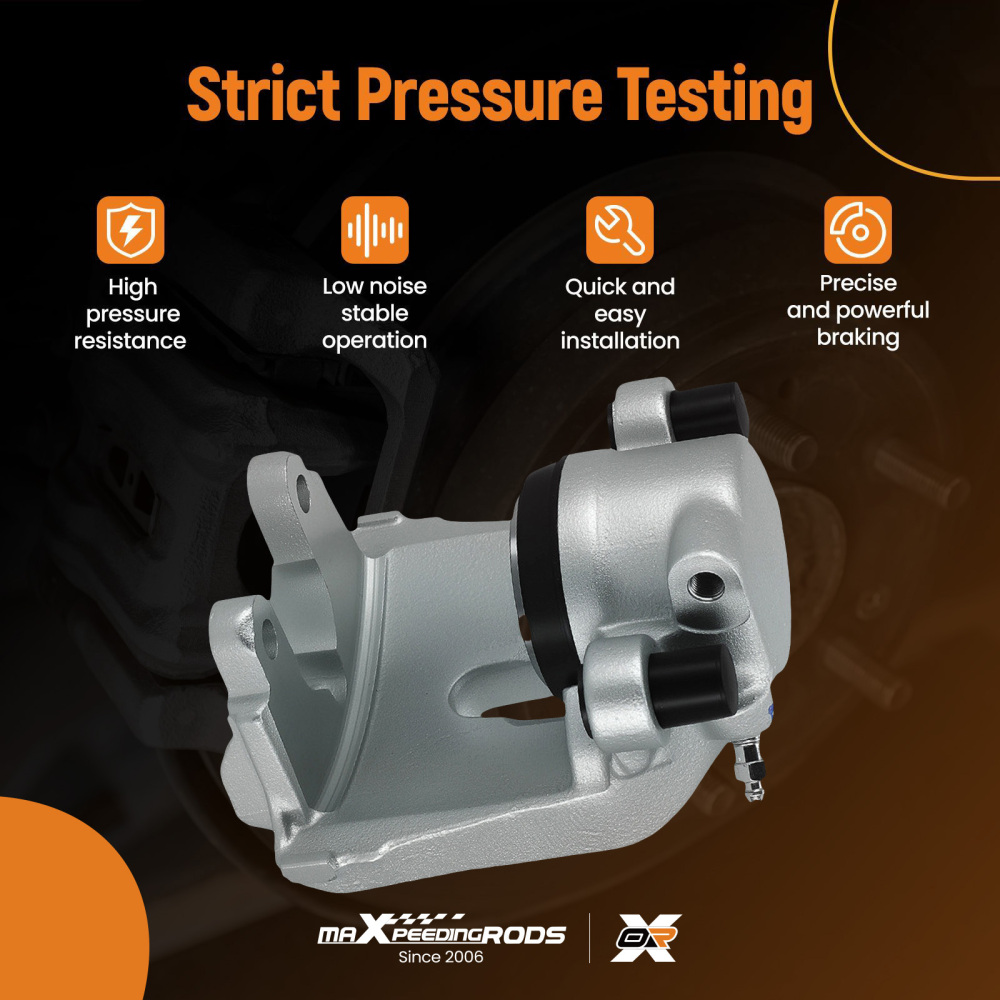 Strict Pressure Testing

High pressure resistance

Low noise stable operation

Quick and easy installation

Precise and powerful braking

maXpeedingRODS
Since 2006

OR