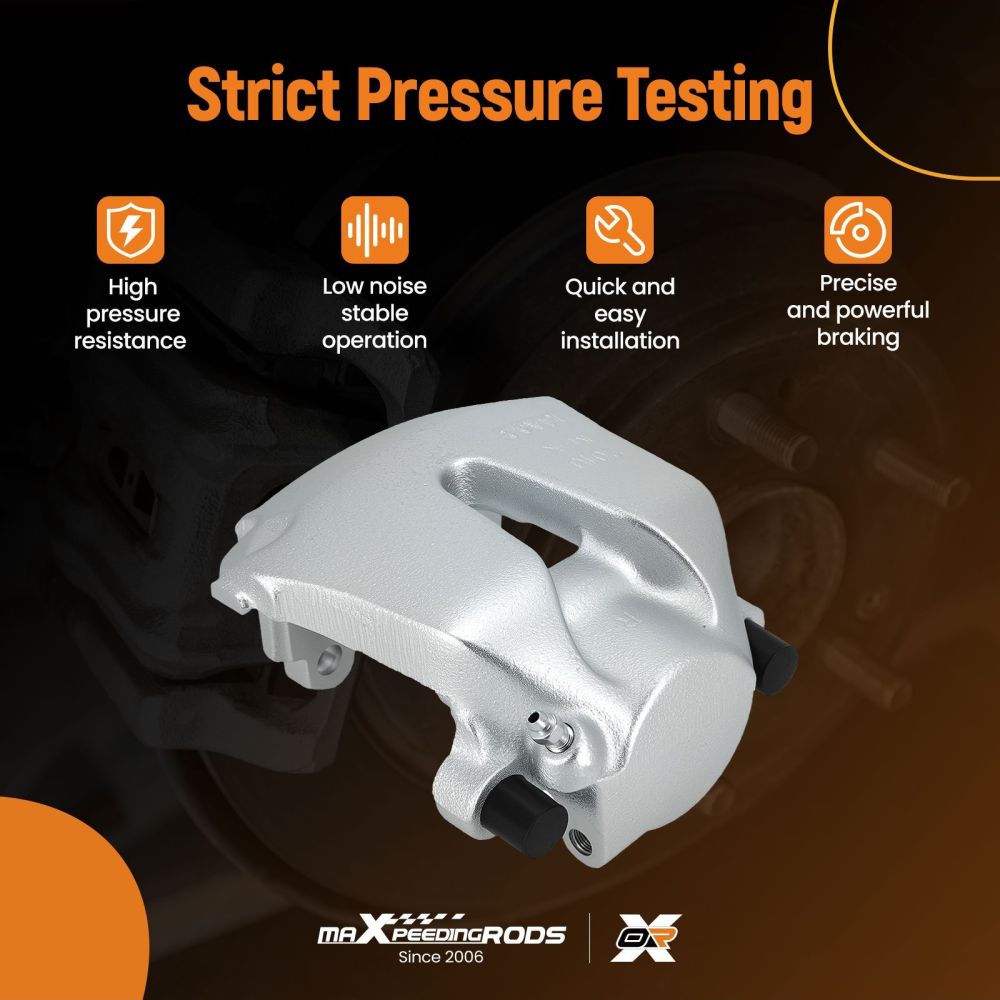 Strict Pressure Testing

High pressure resistance

Low noise stable operation

Quick and easy installation

Precise and powerful braking

maXpeedingRODS
Since 2006

OR