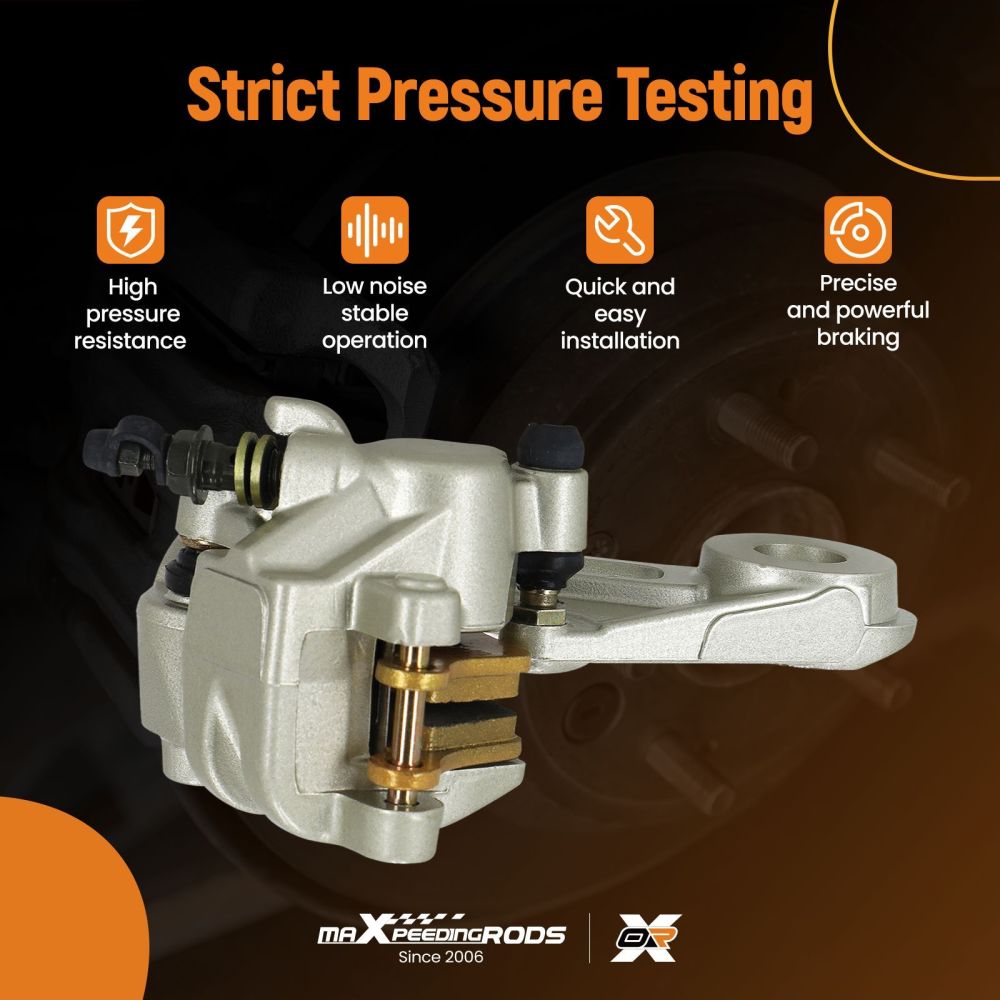 Strict Pressure Testing

High pressure resistance

Low noise stable operation

Quick and easy installation

Precise and powerful braking

maXpeedingRODS
Since 2006

OR