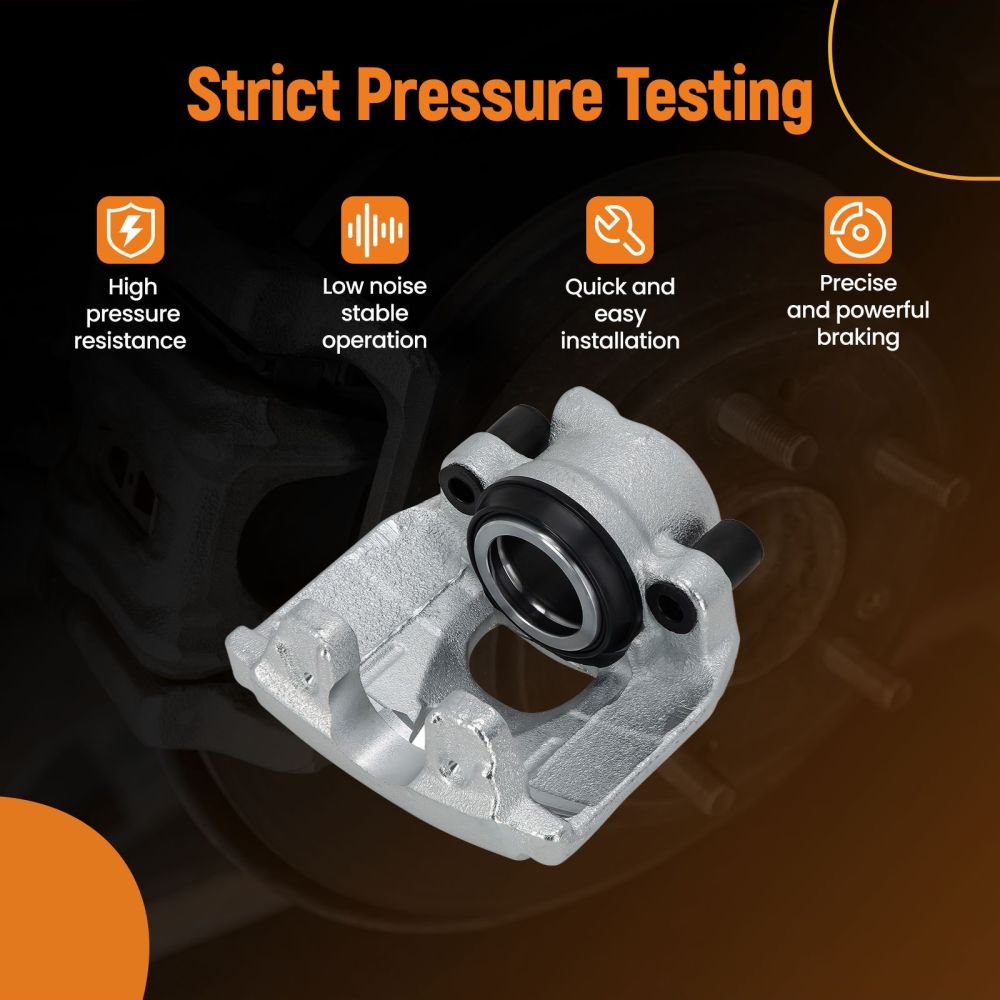 Strict Pressure Testing

High pressure resistance

Low noise stable operation

Quick and easy installation

Precise and powerful braking