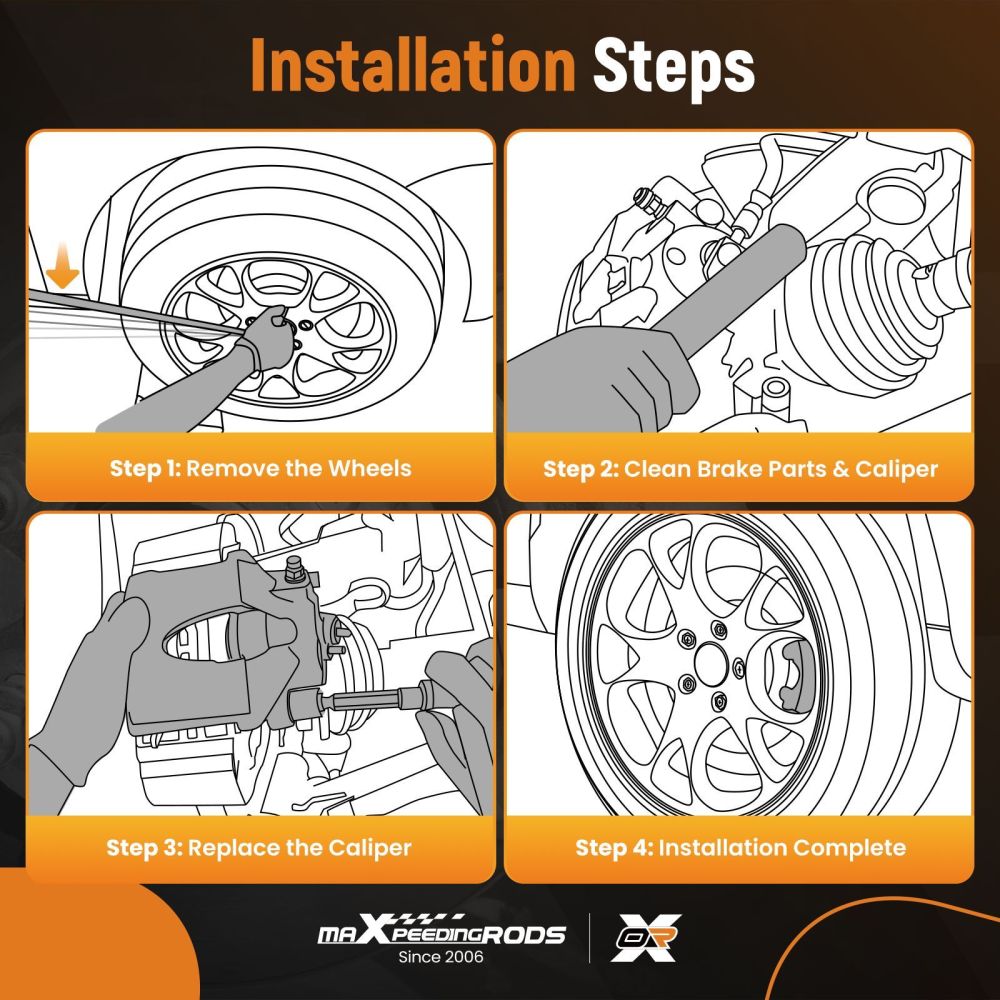 Installation Steps

Step 1: Remove the Wheels

Step 2: Clean Brake Parts & Caliper

Step 3: Replace the Caliper

Step 4: Installation Complete

maXpeedingRODS
Since 2006

OR