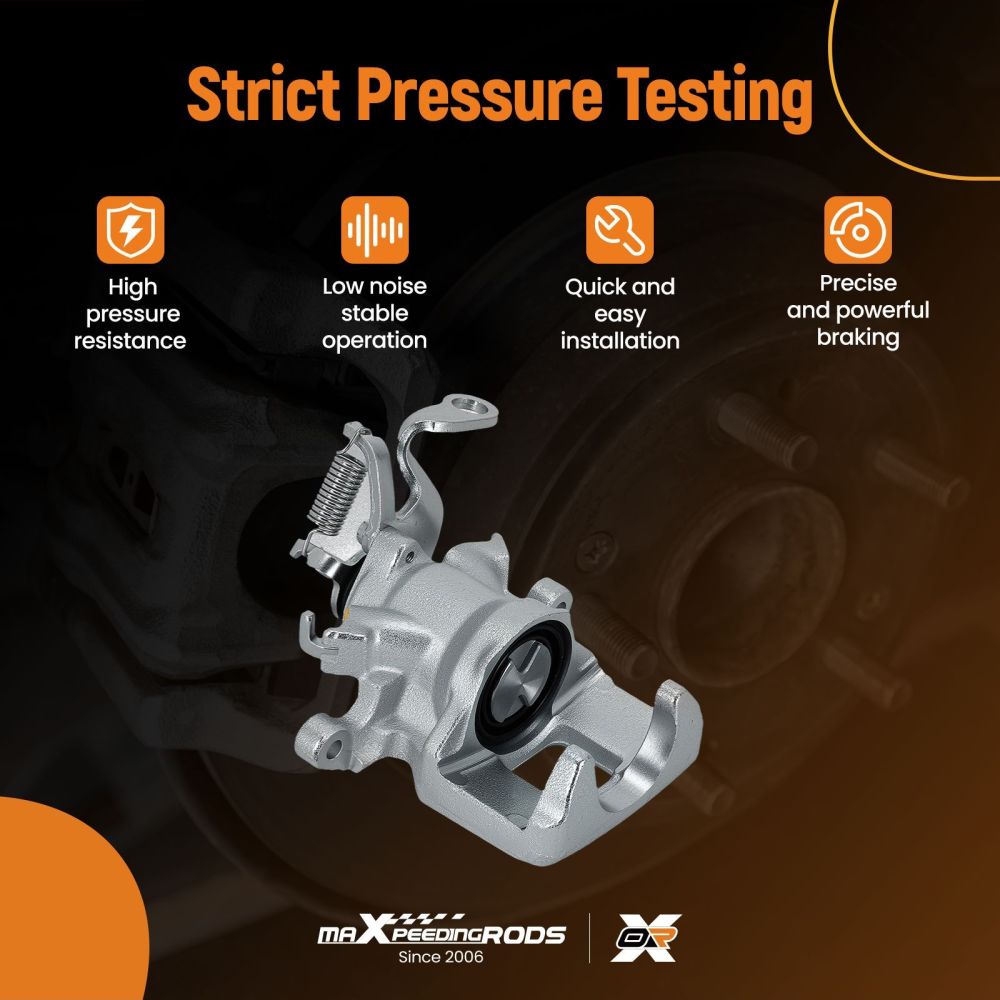 Strict Pressure Testing

High pressure resistance

Low noise stable operation

Quick and easy installation

Precise and powerful braking

maXpeedingRODS
Since 2006

OR