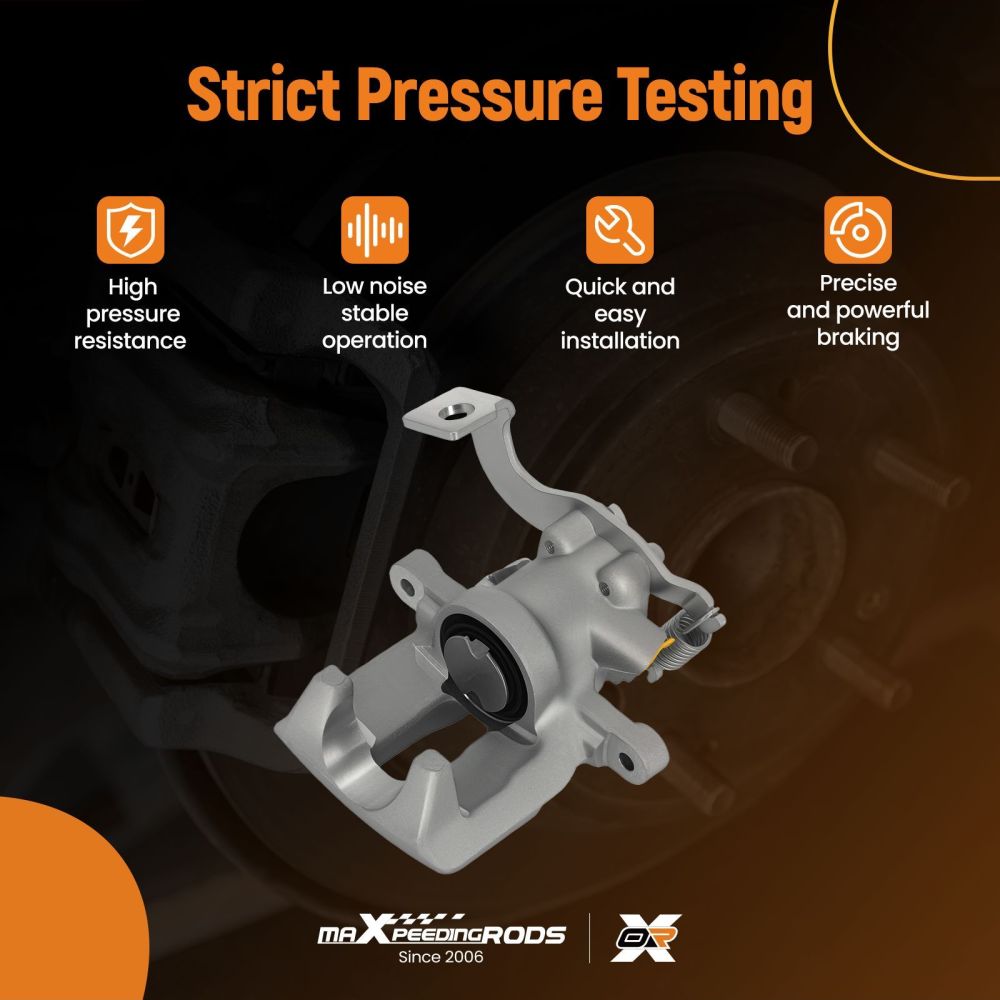 Strict Pressure Testing

High pressure resistance

Low noise stable operation

Quick and easy installation

Precise and powerful braking

maXpeedingRODS
Since 2006

OR