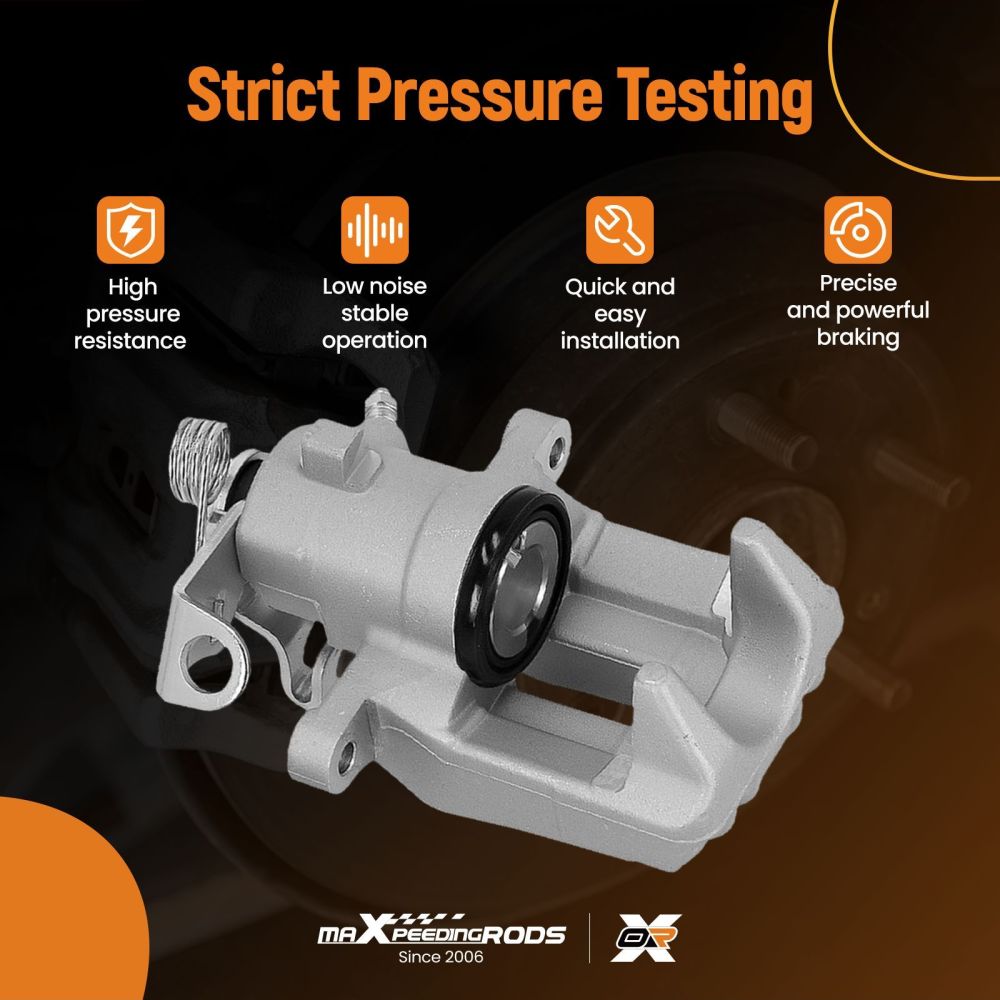 Strict Pressure Testing

High pressure resistance

Low noise stable operation

Quick and easy installation

Precise and powerful braking

maXpeedingRODS
Since 2006

OR